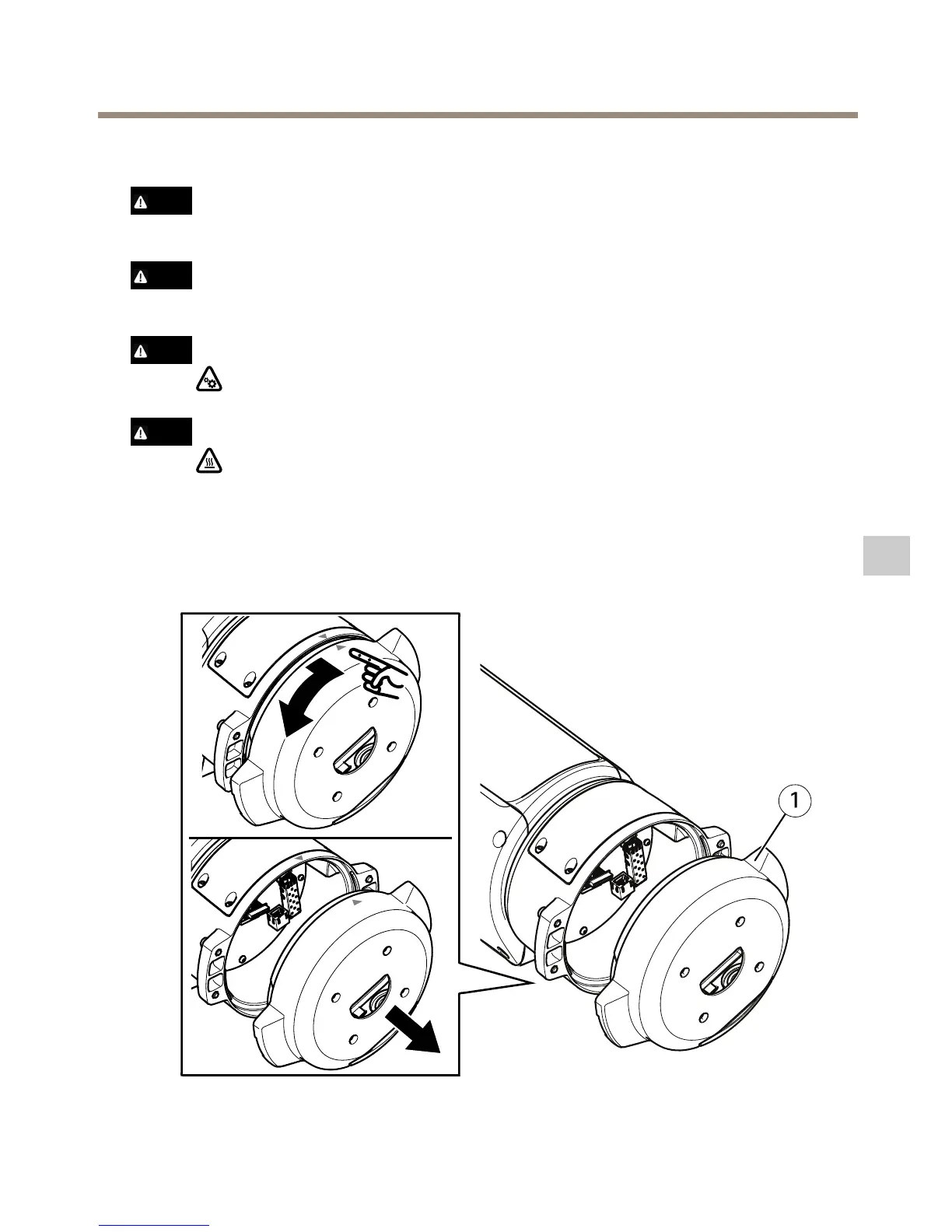 1