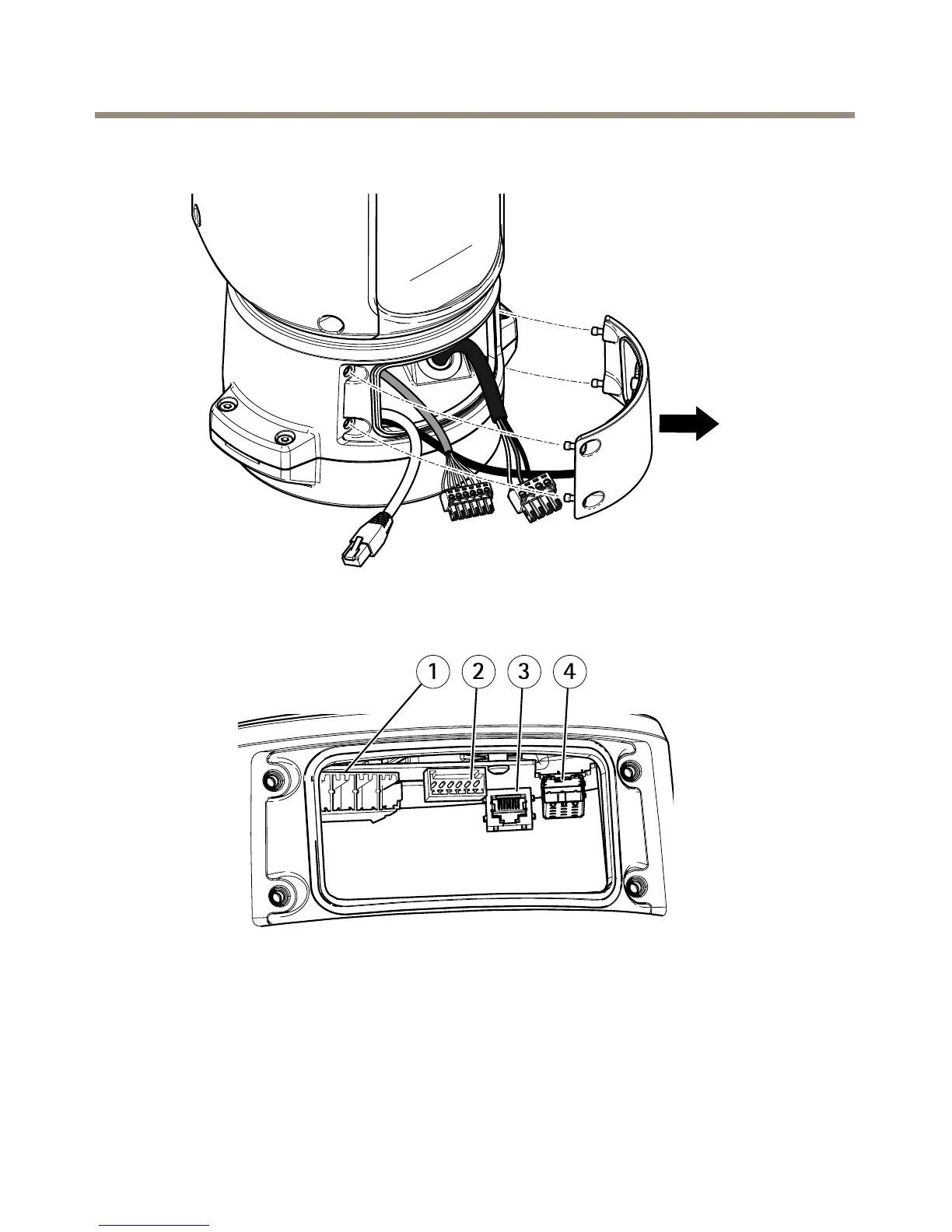 1 2 3 4