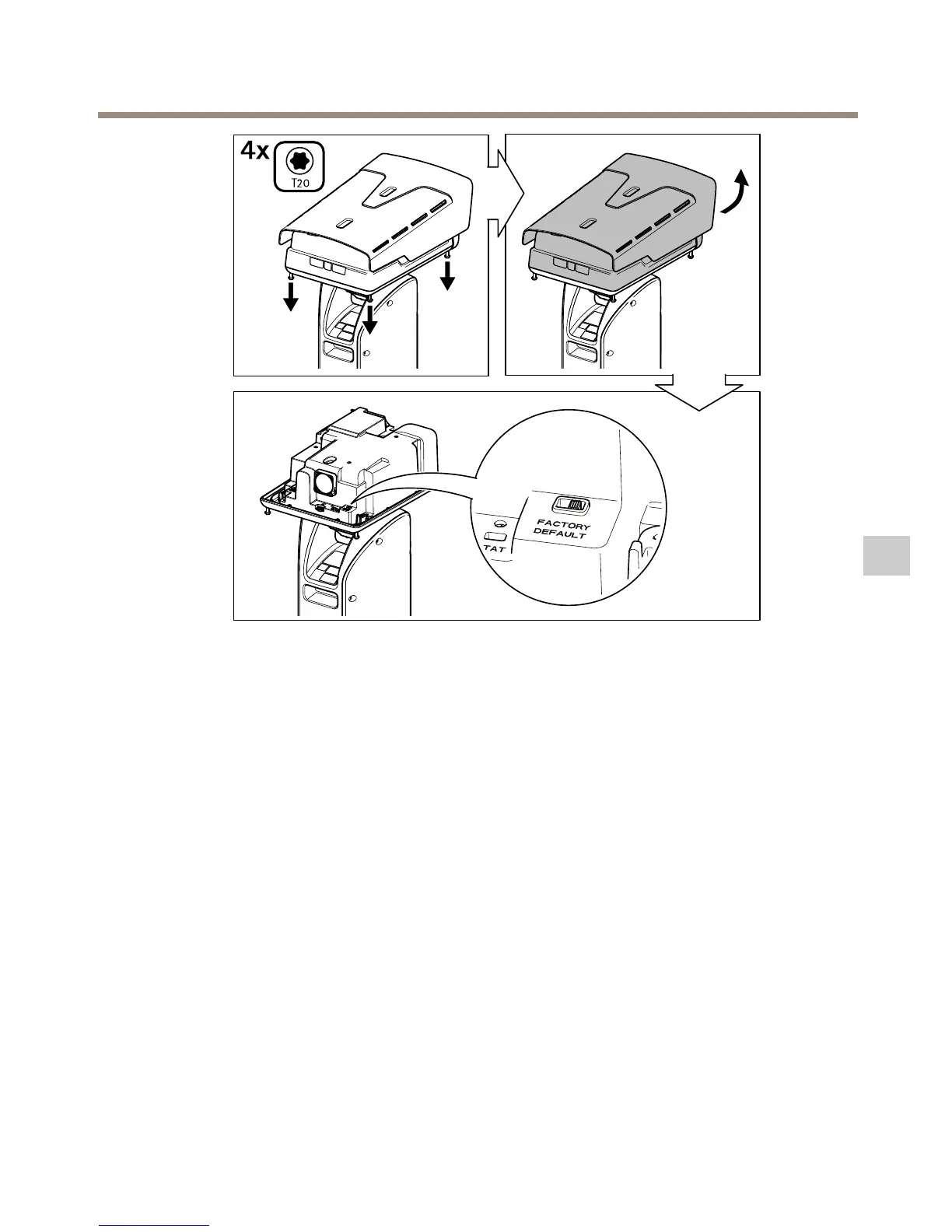 4x
T20

FACTORY
DEFAULT
TAT