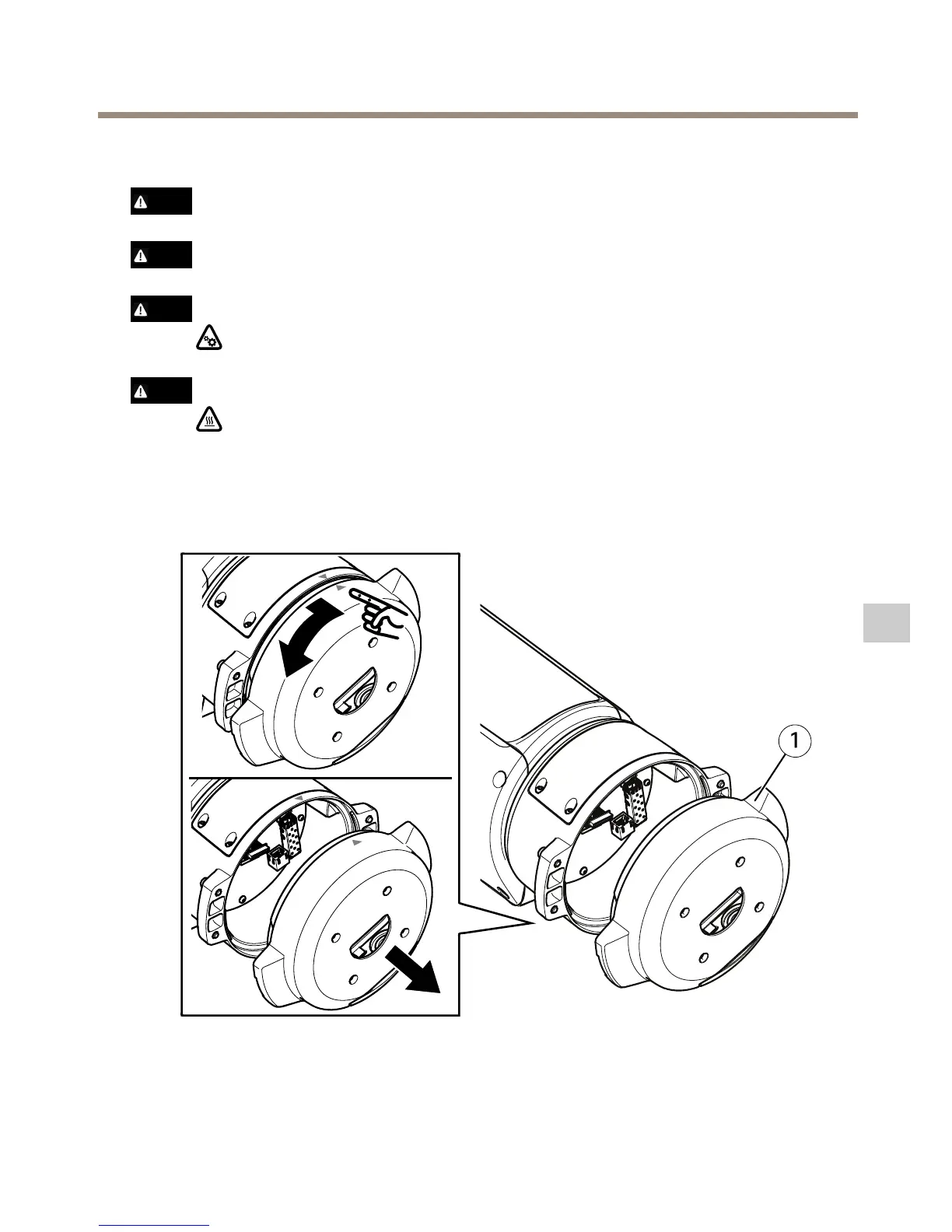 1