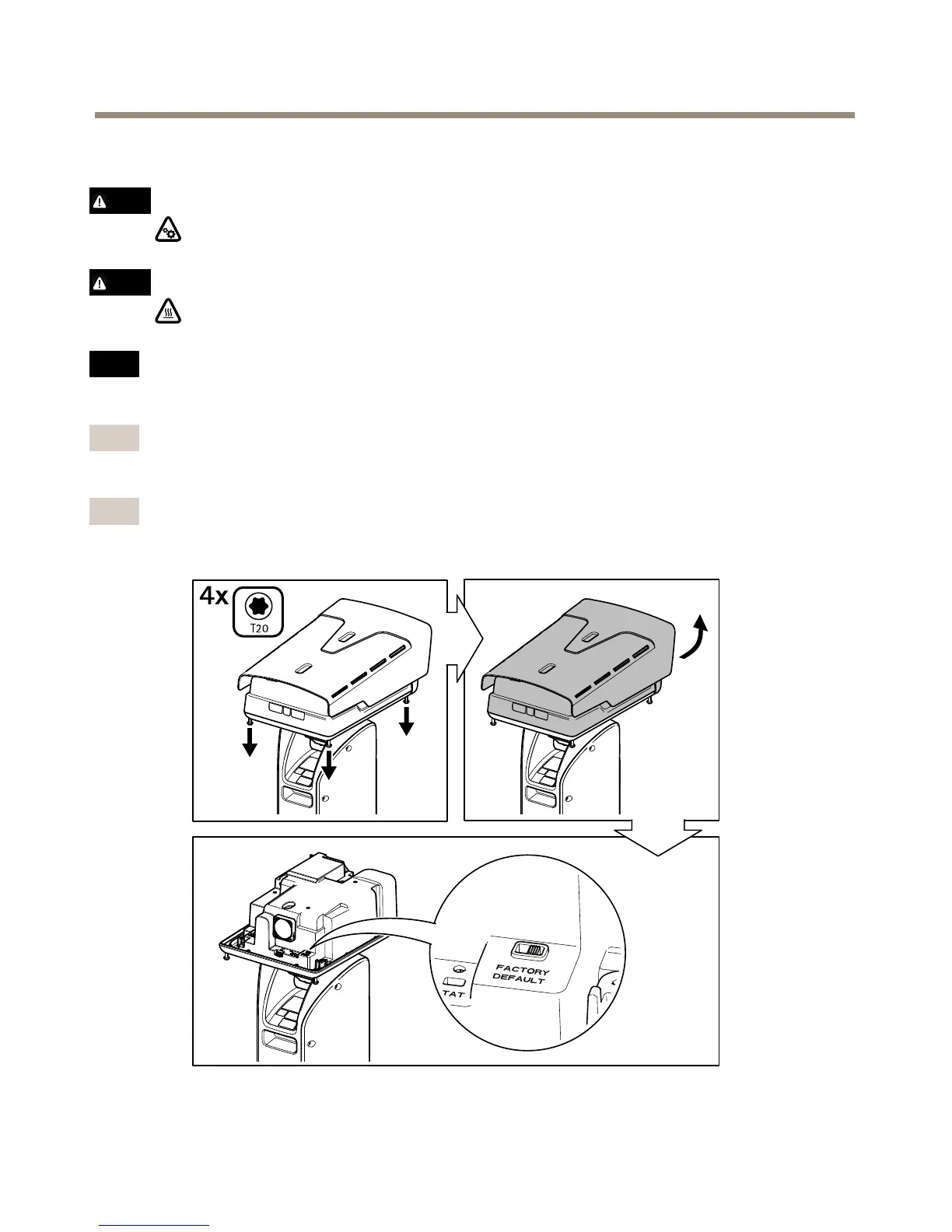 4x

T20

FACTORY DEFAULT

TAT