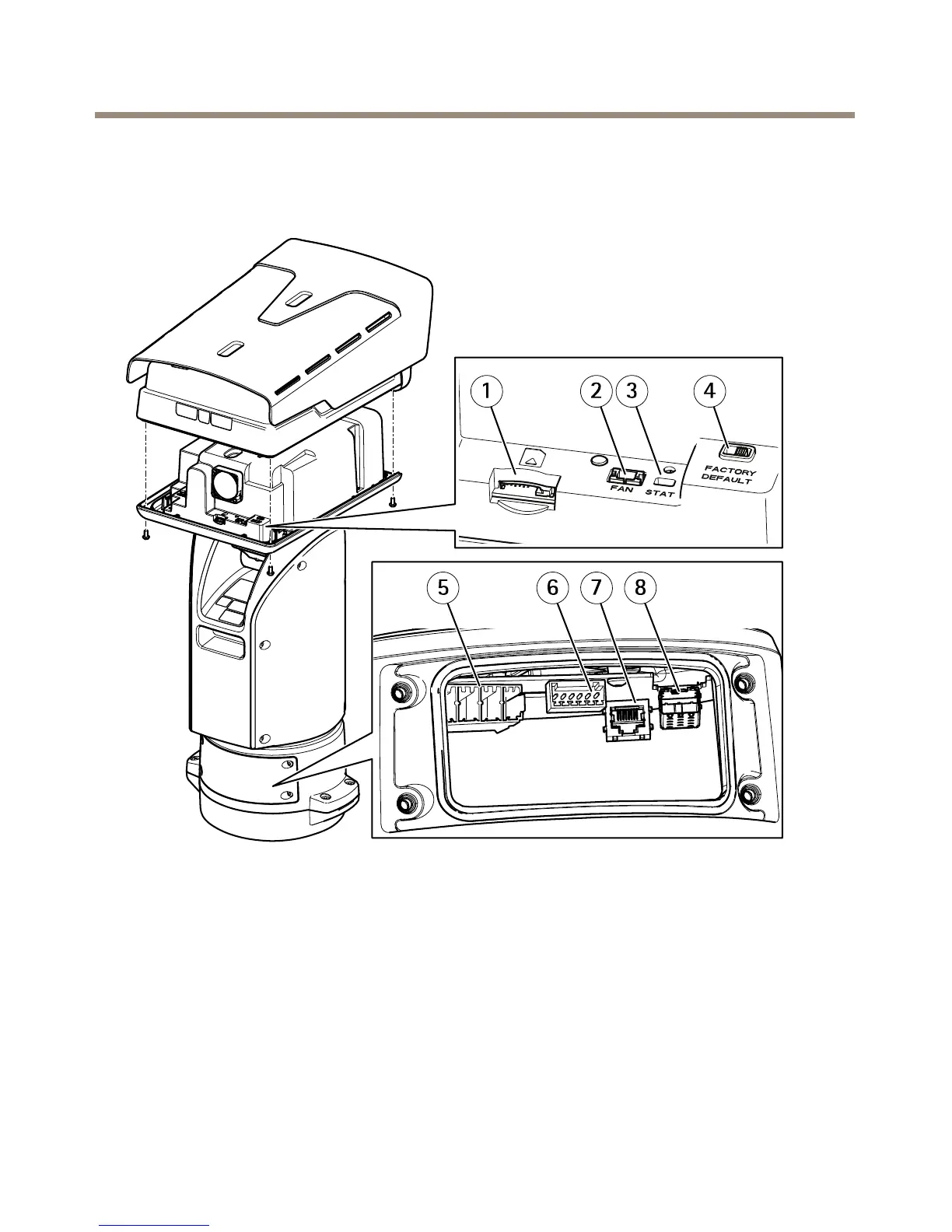 1
2
3
4
FAN
STAT
FACTORY DEFAULT
5
6
7
8