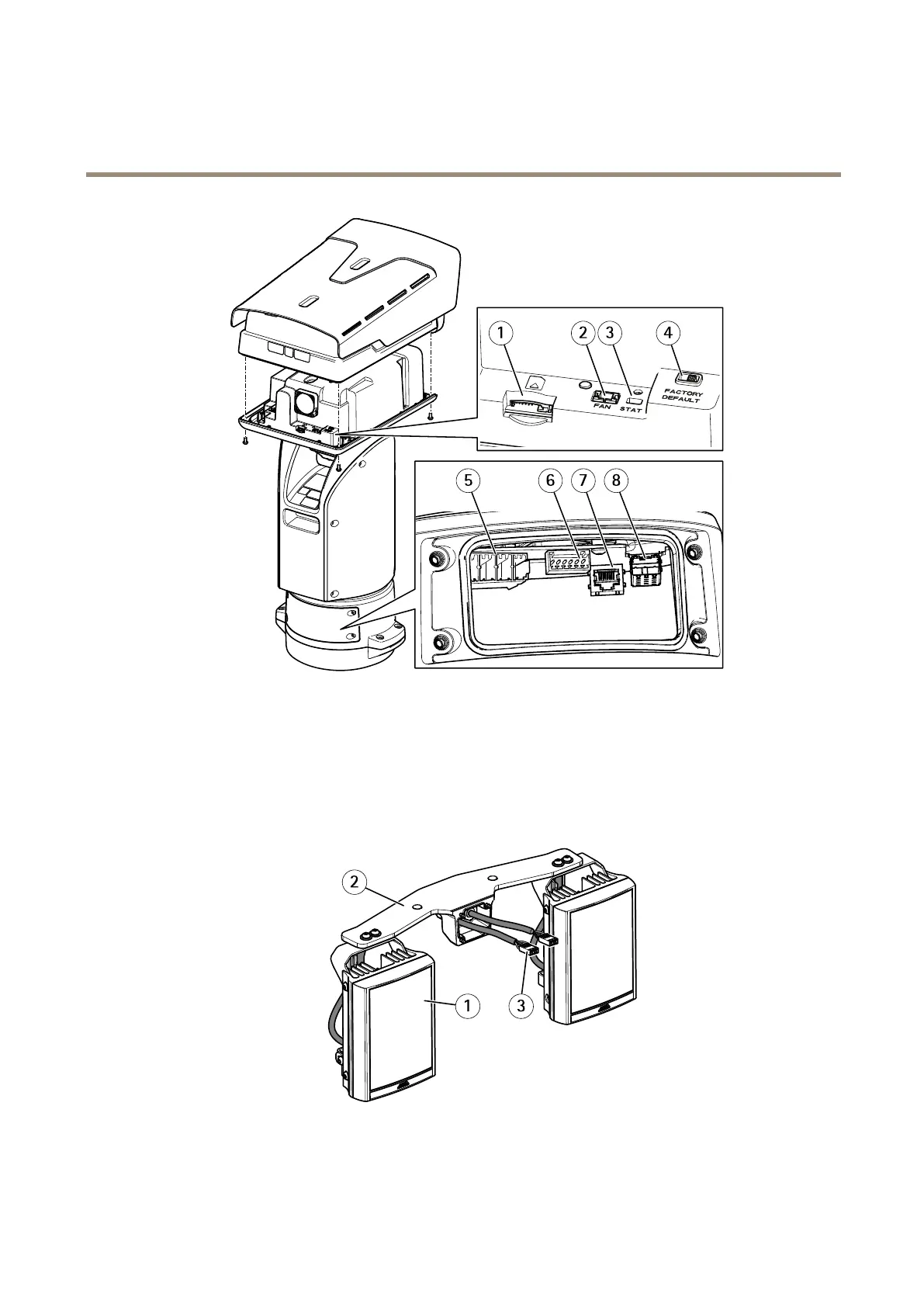 1 2 3 4

FAN STAT

FACTORY DEFAULT

5 6 7 8

2

1 3