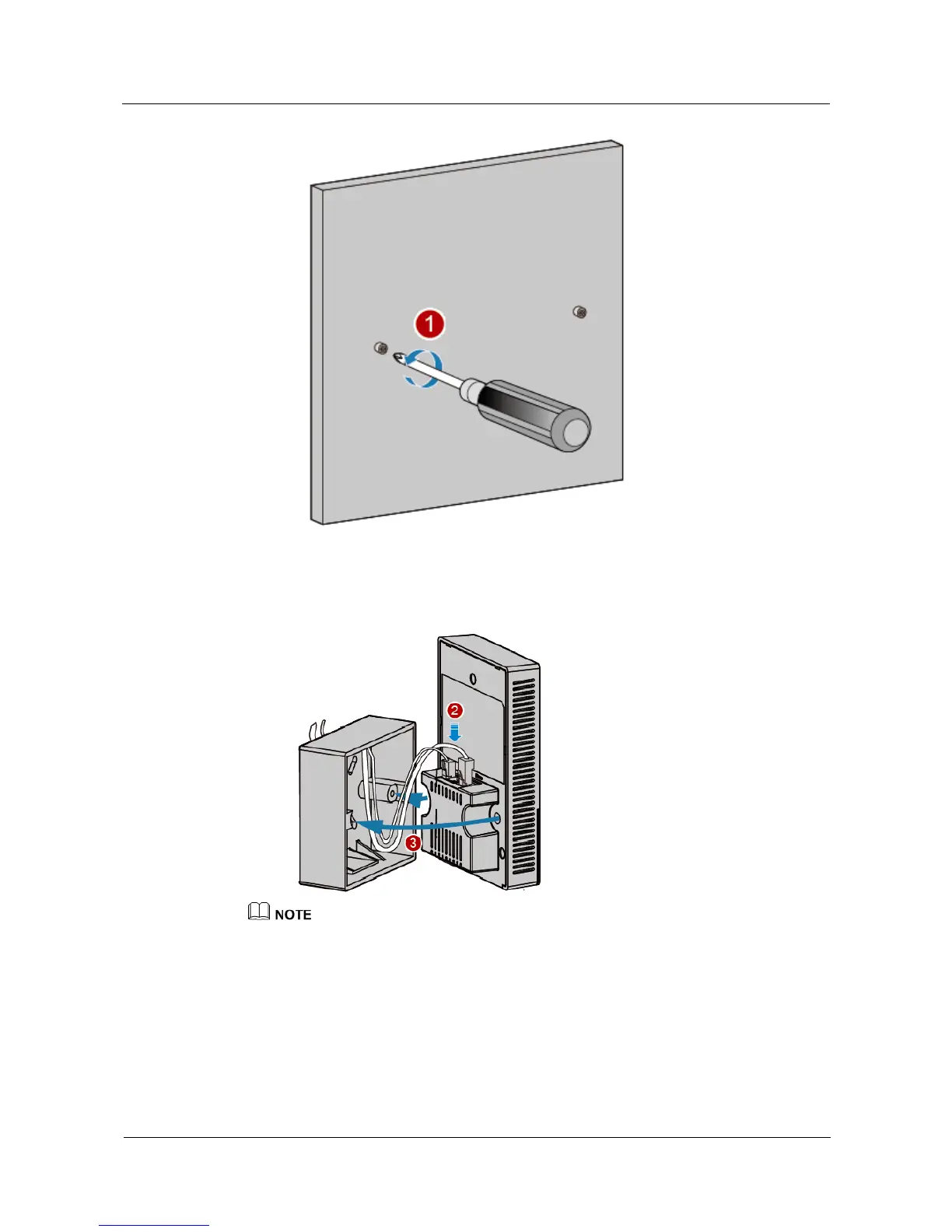 1

2

3

NOTE