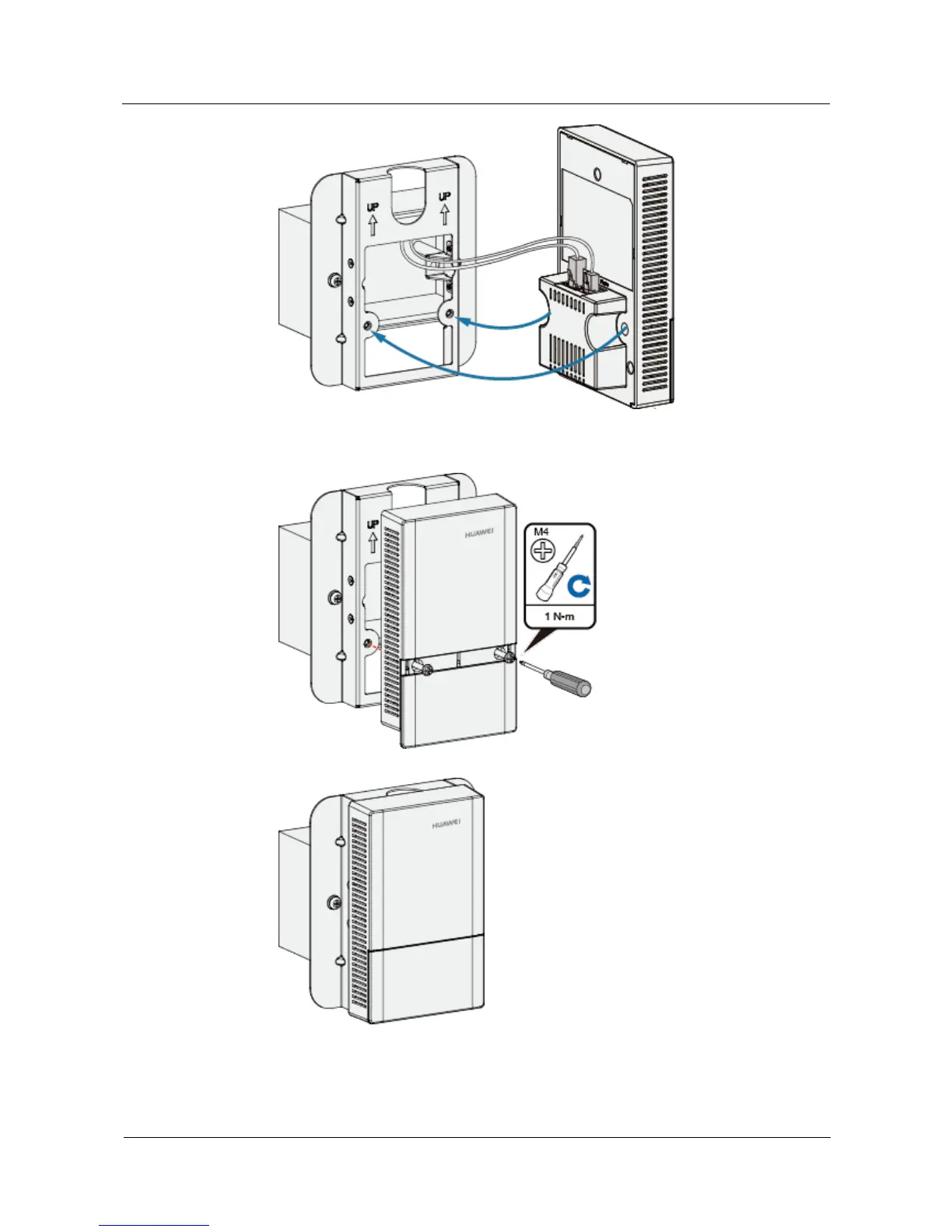 UP
UP

UP
HUAWEI
M4
1 N·m

HUAWEI