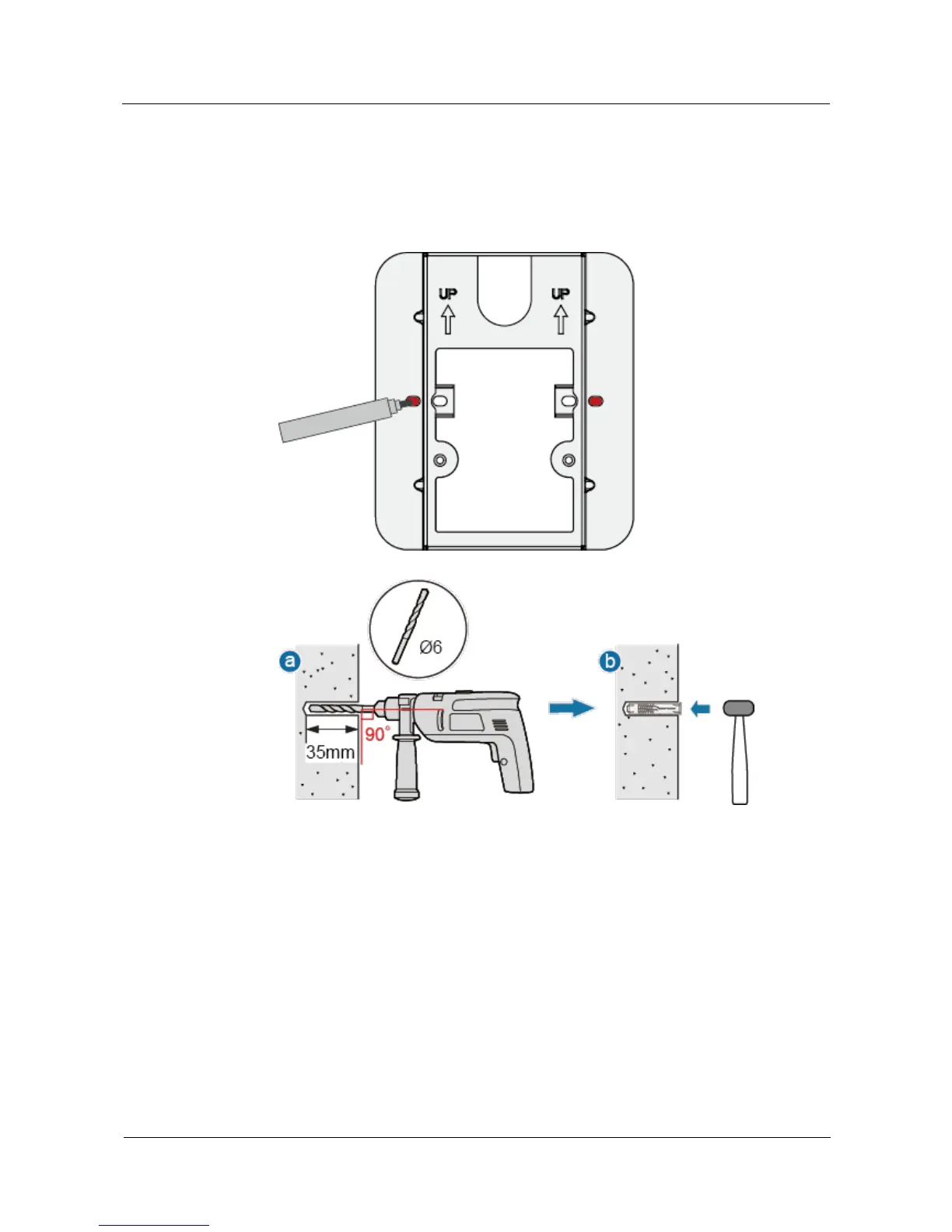 UP
UP

Ø6

a

35mm

90°

b