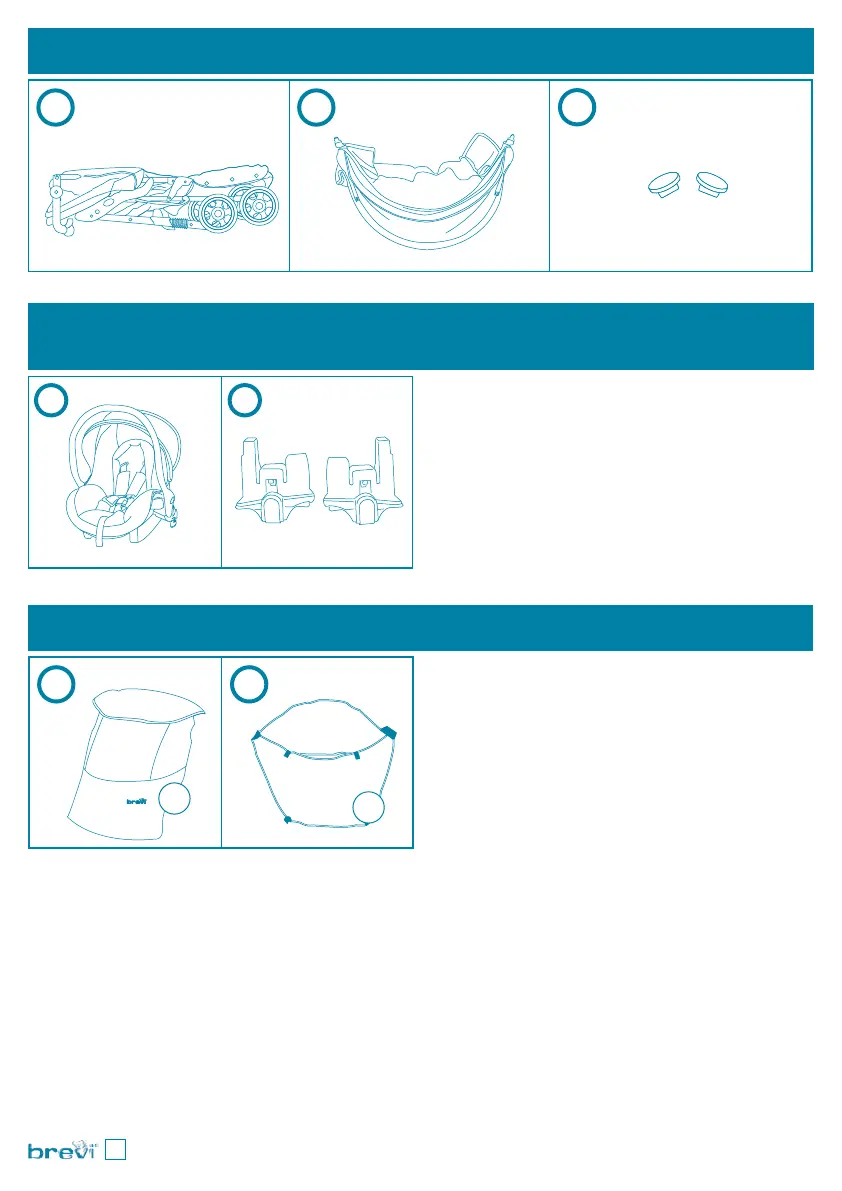 brevi

brevi