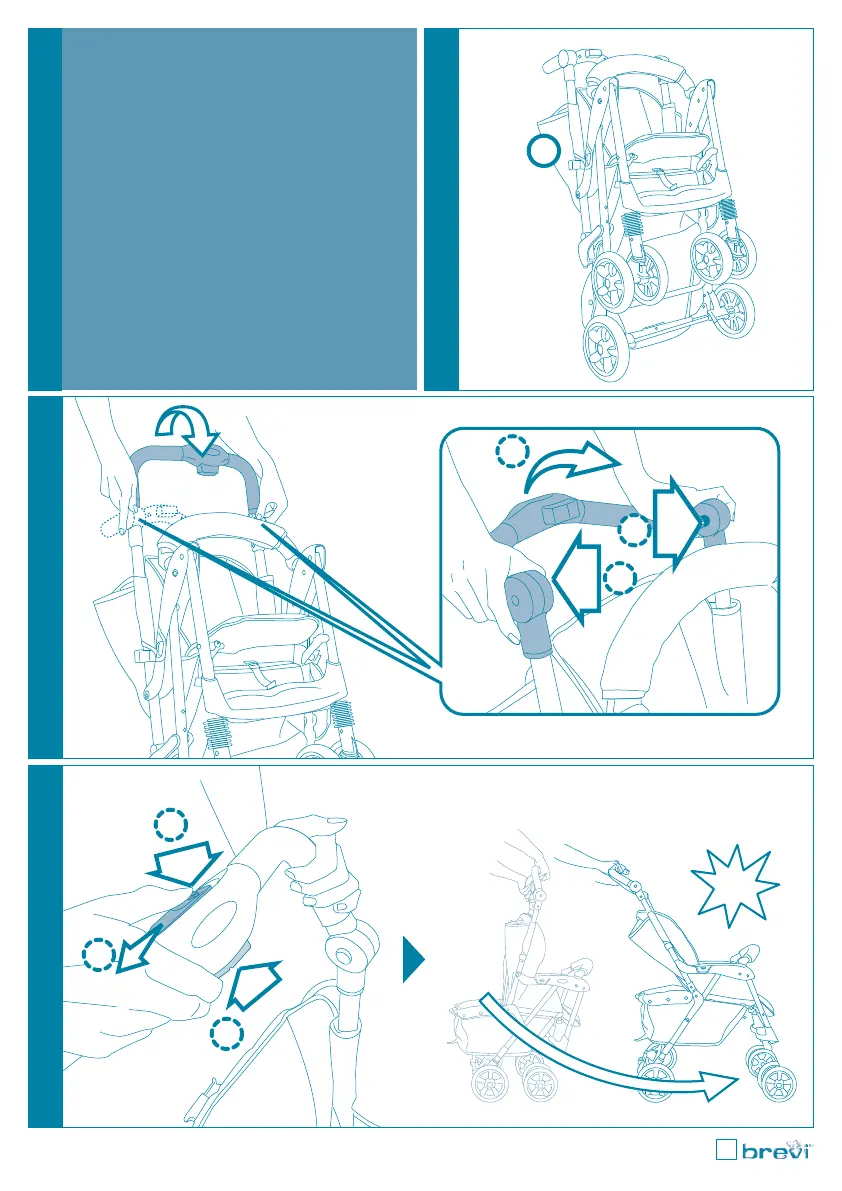 brevi