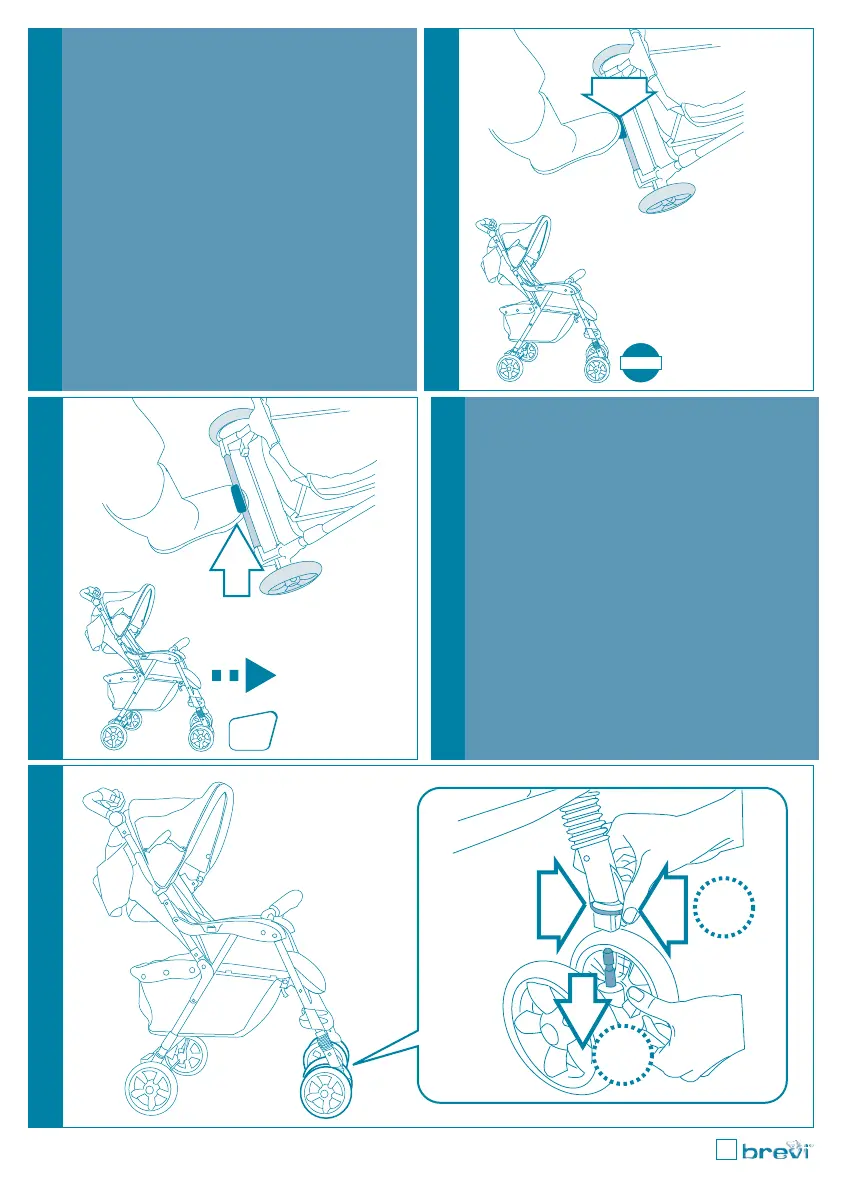 brevi