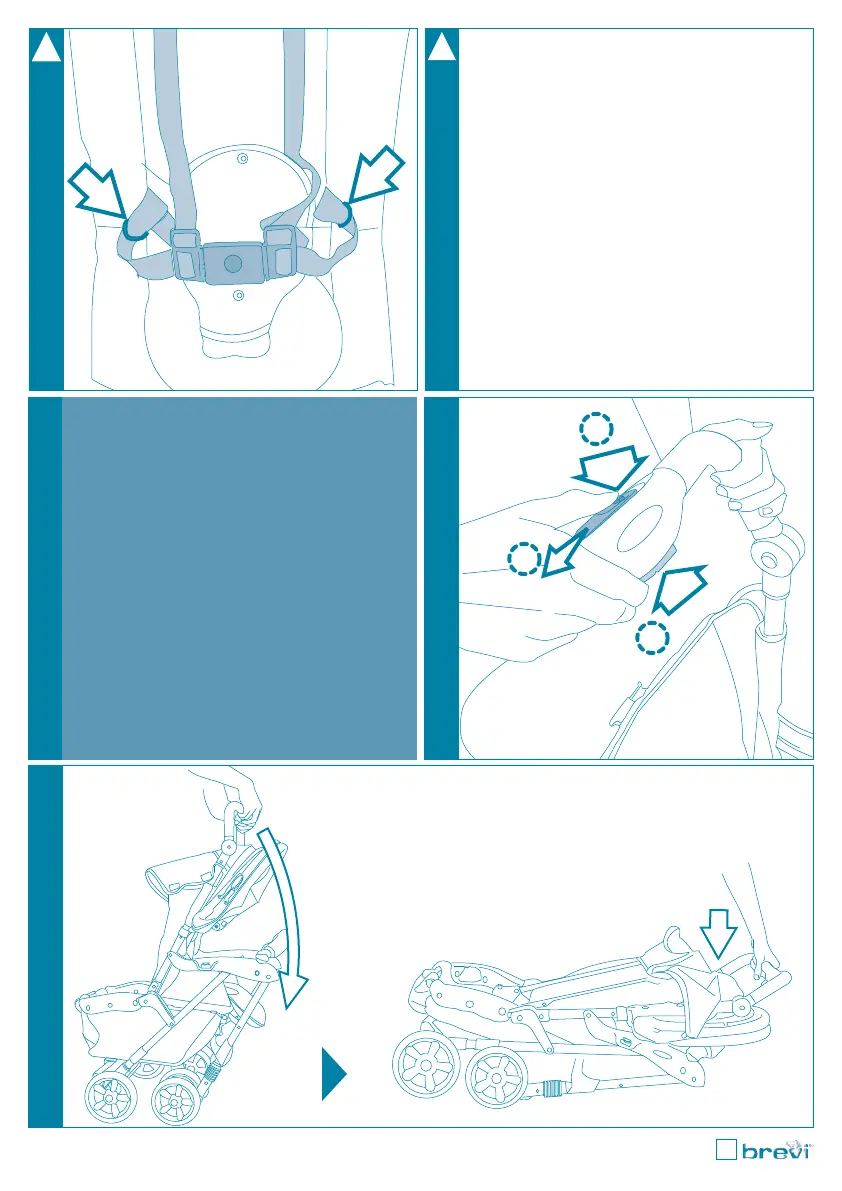 brevi