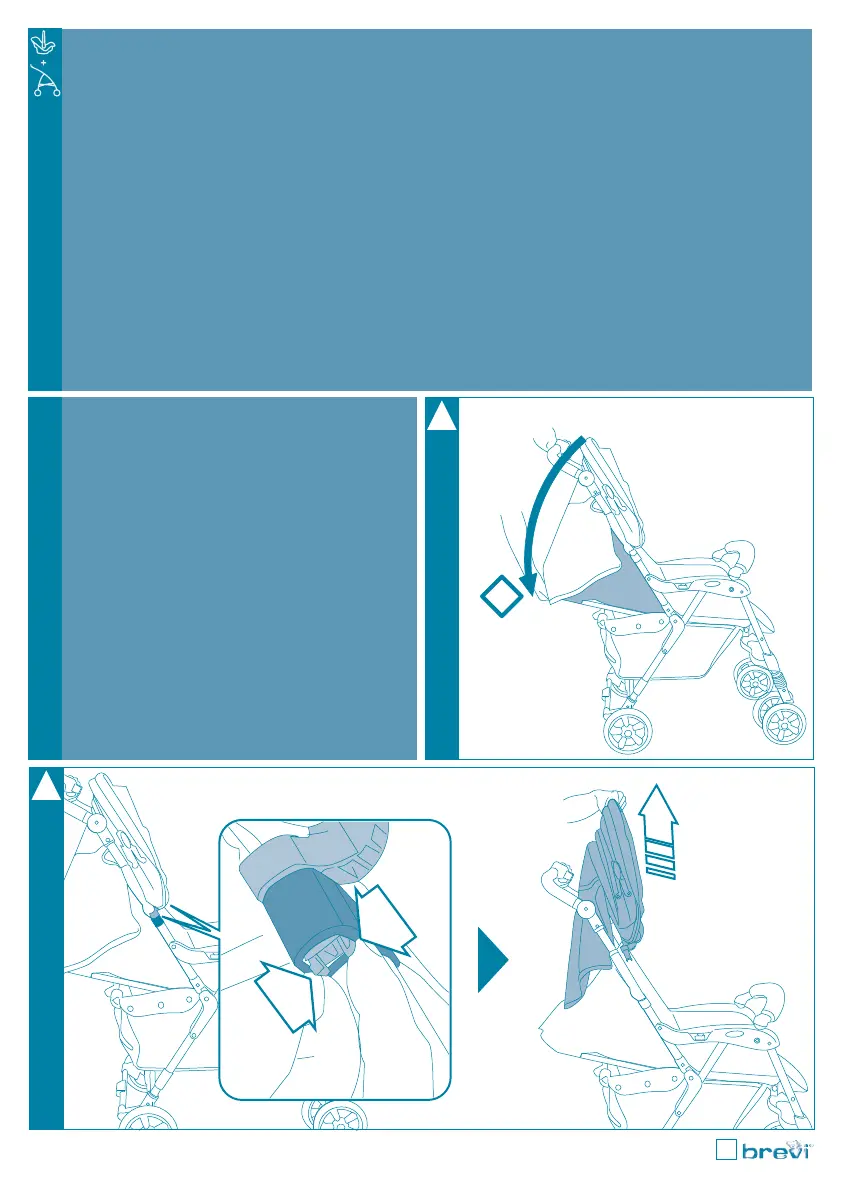 brevi