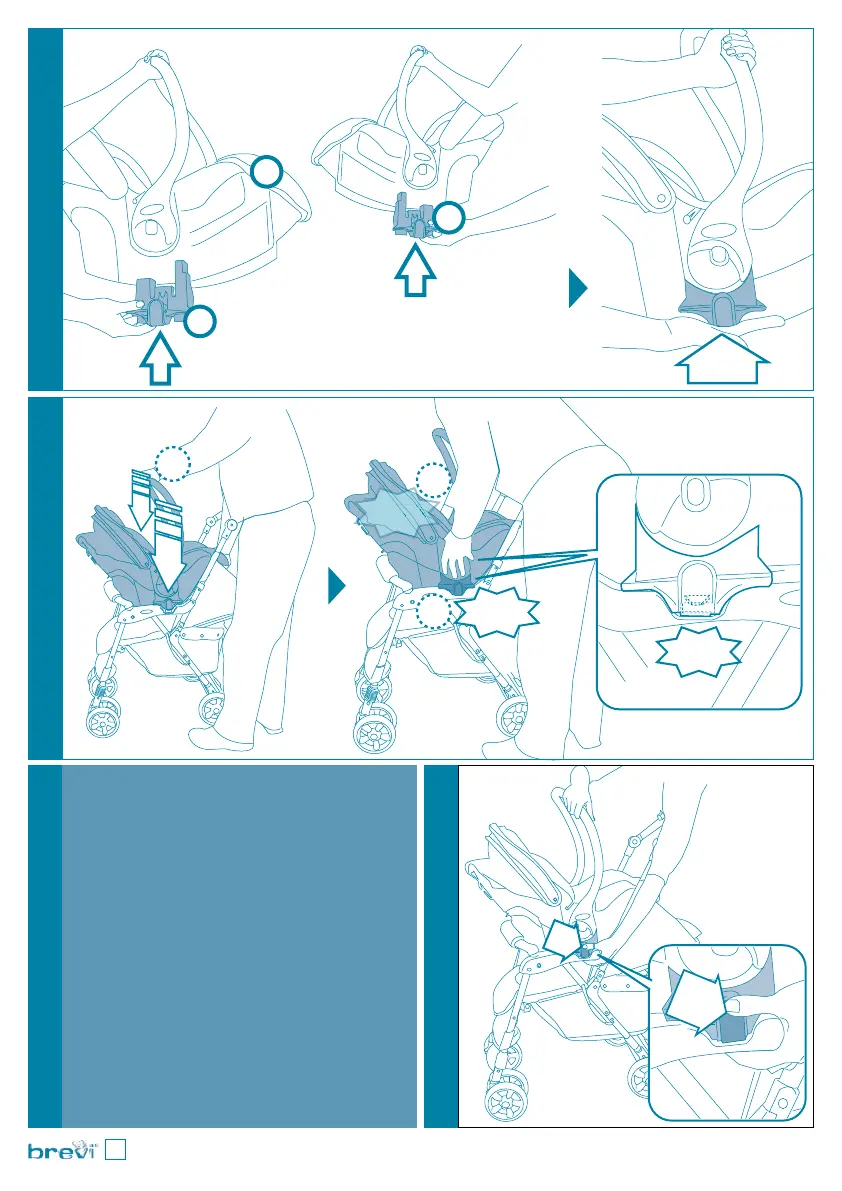 brevi