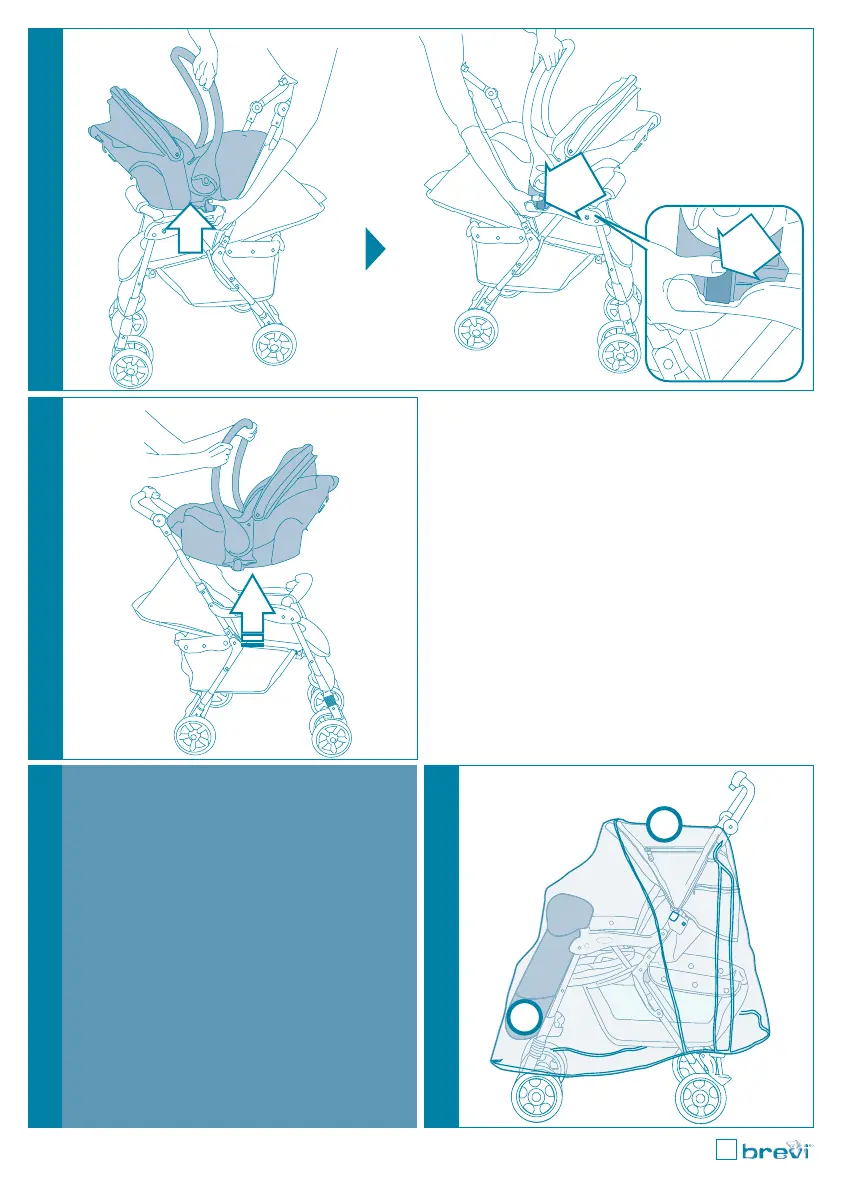 brevi