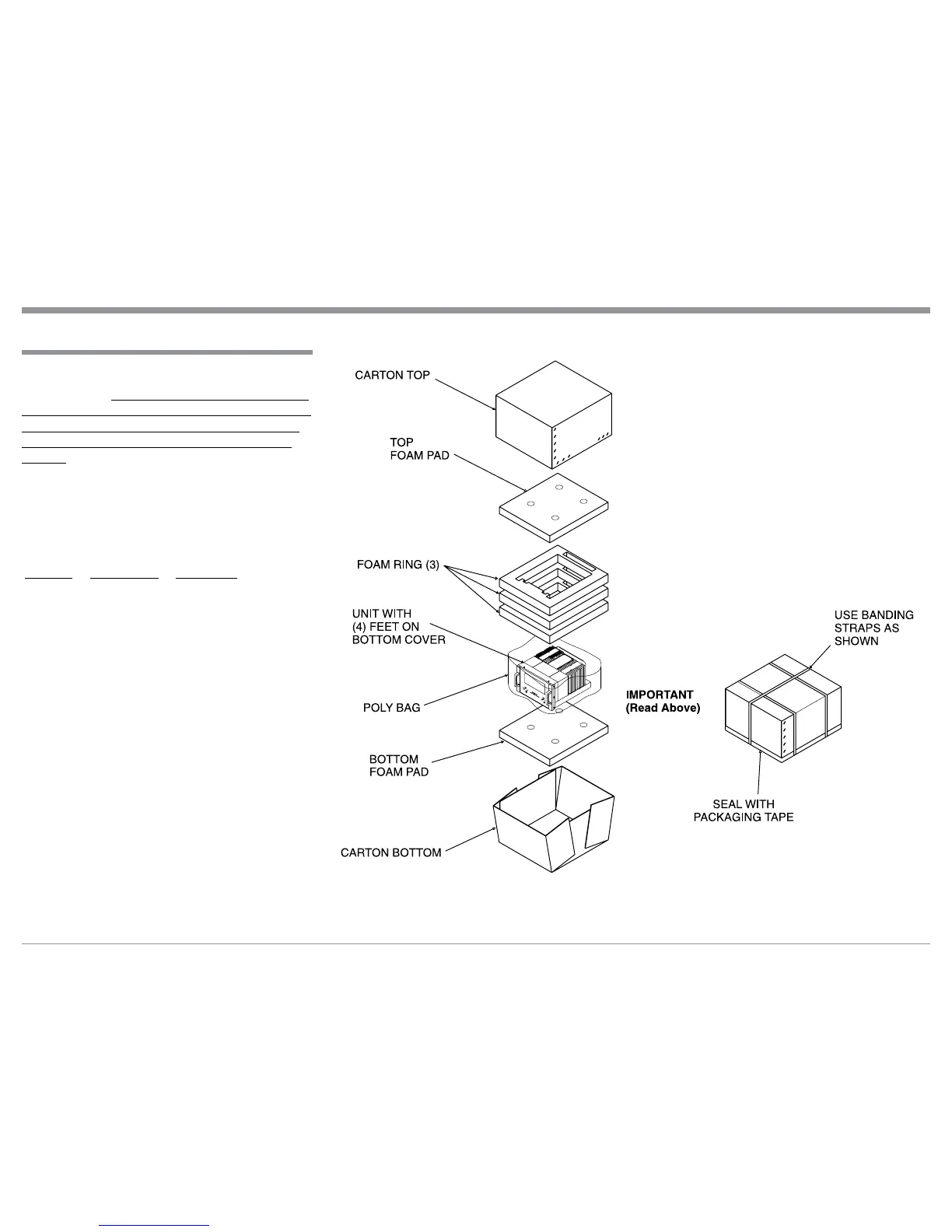 CARTON TOP

TOP
FOAM PAD

FOAM RING (3)

UNIT WITH
(4) FEET ON
BOTTOM COVER

POLY BAG

IMPORTANT
(Read Above)

BOTTOM
FOAM PAD

CARTON BOTTOM

USE BANDING
STRAPS AS
SHOWN

SEAL WITH
PACKAGING TAPE