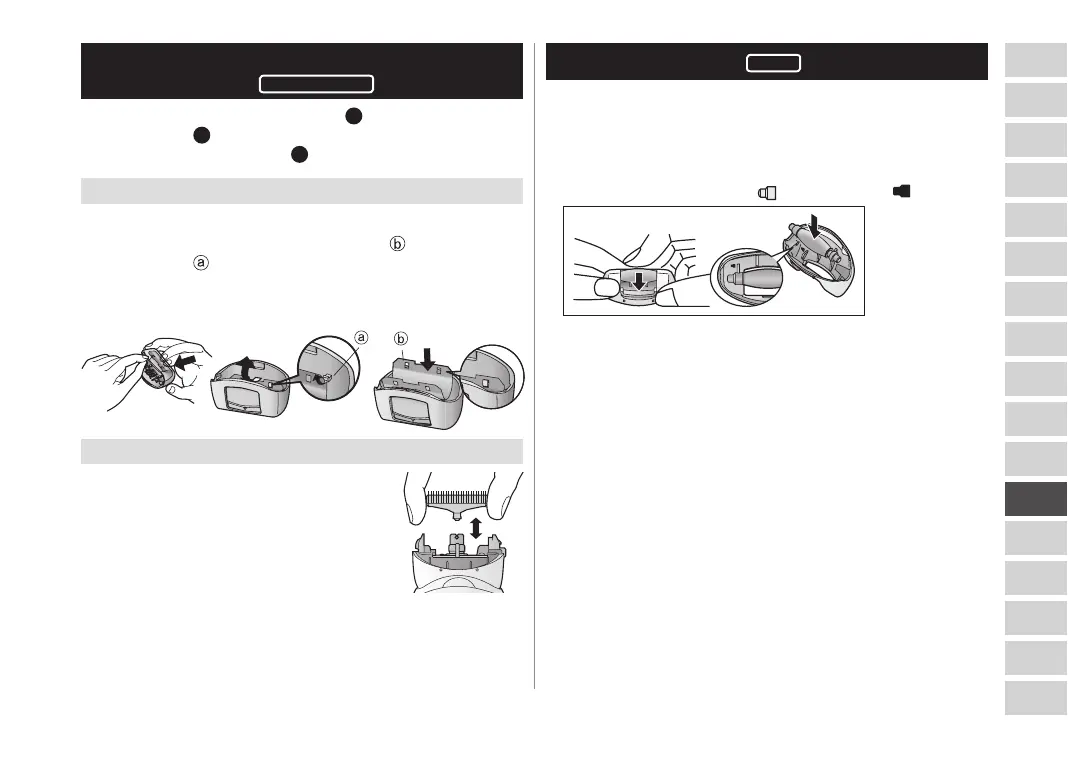 a

b