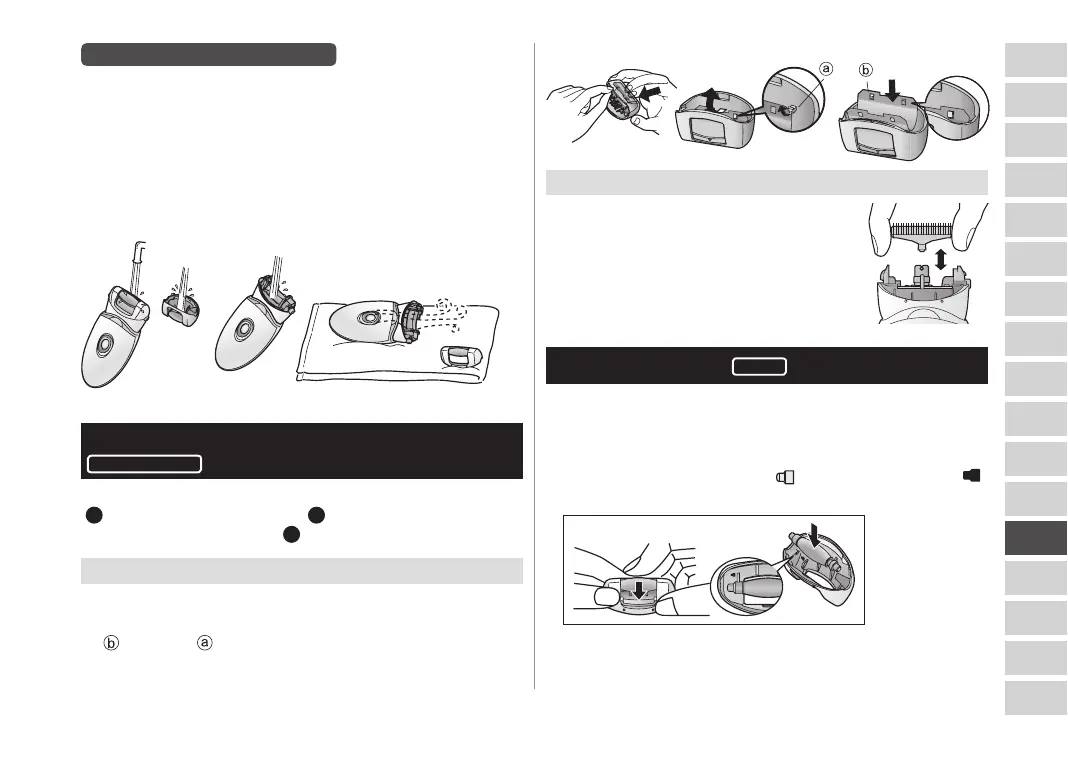 ⓐ ⓑ

ⓑ ⓐ