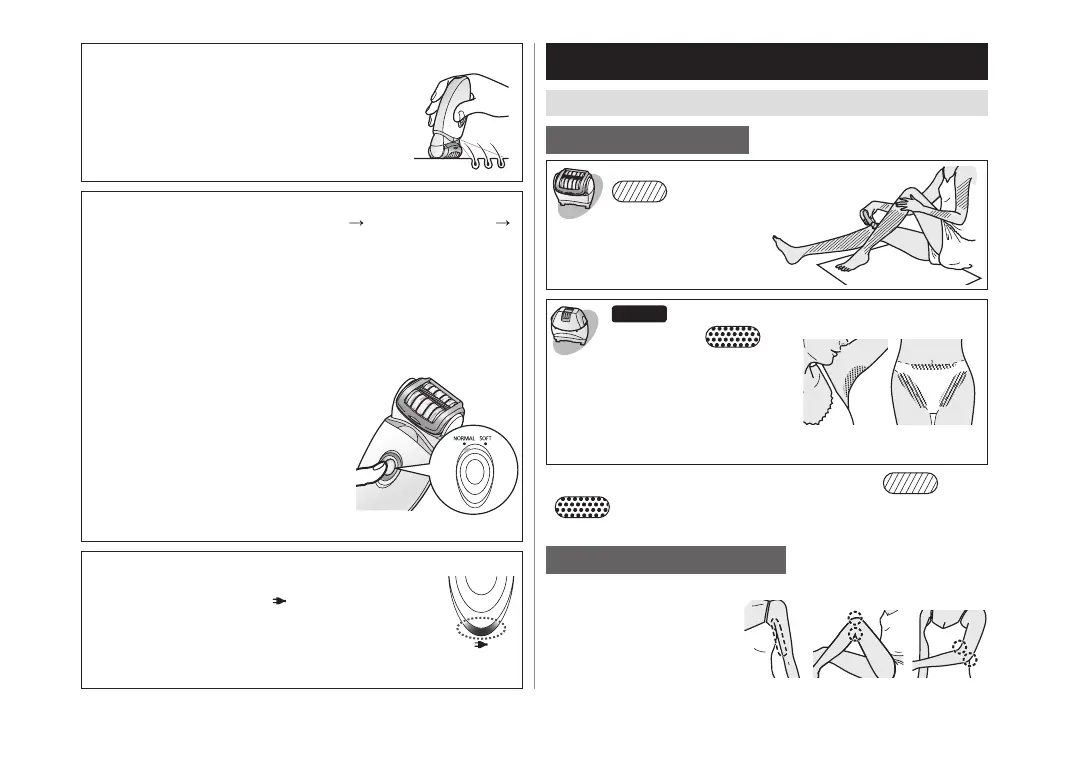 NORMAL SOFT