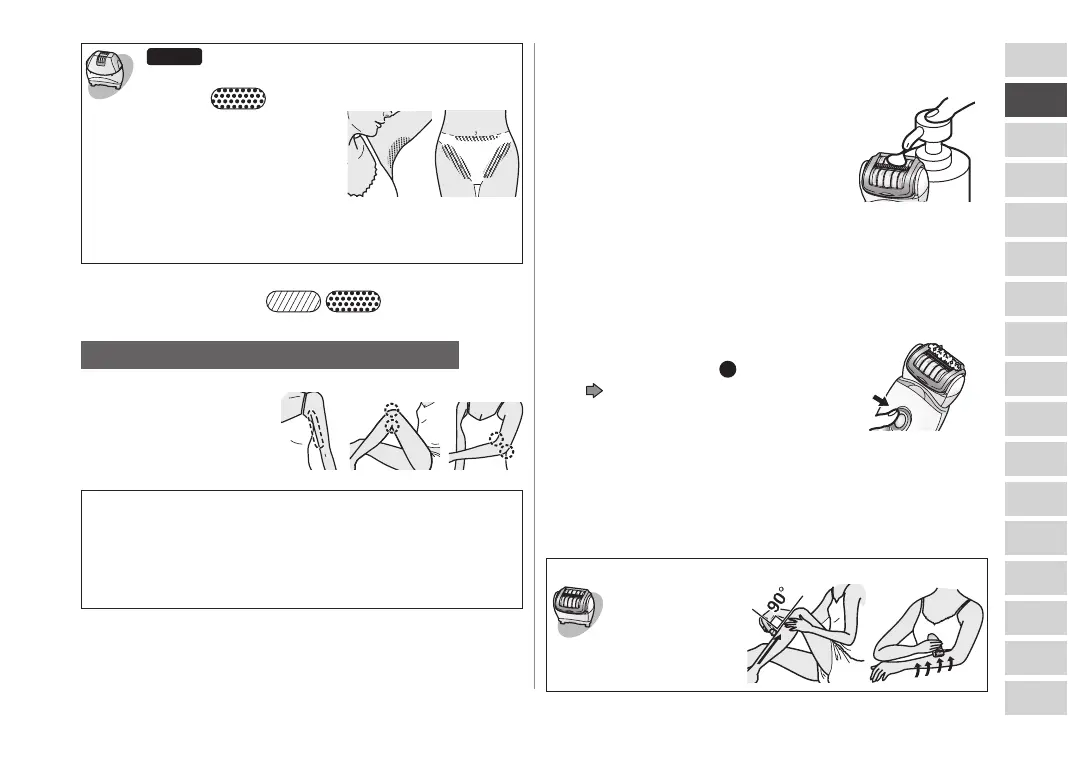 90°