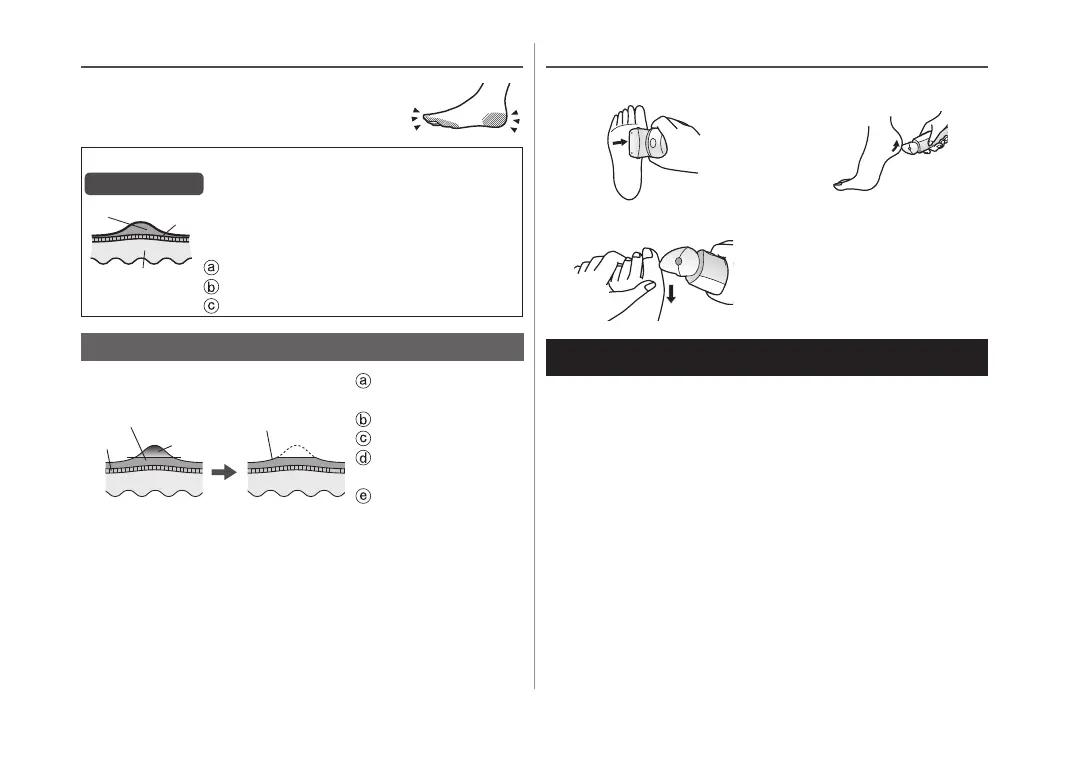 ⓐ
ⓑ
ⓒ

ⓐ

ⓑ
ⓒ
ⓓ

ⓔ