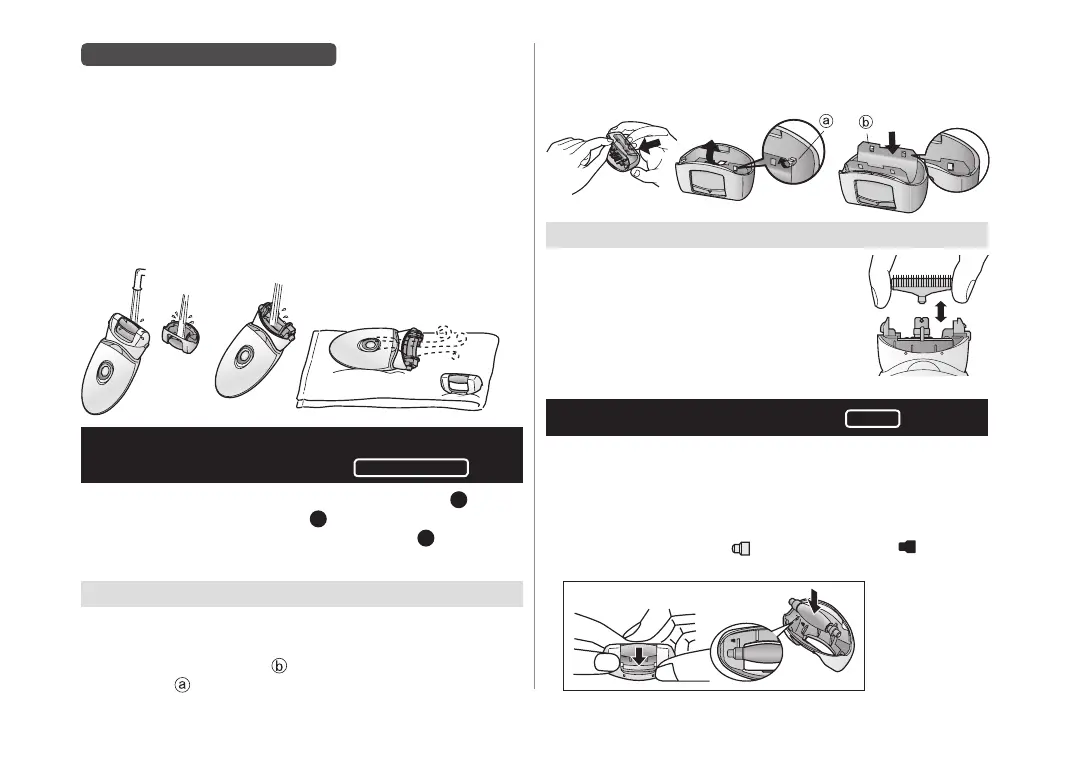 ⓐ ⓑ

ⓑ
ⓐ