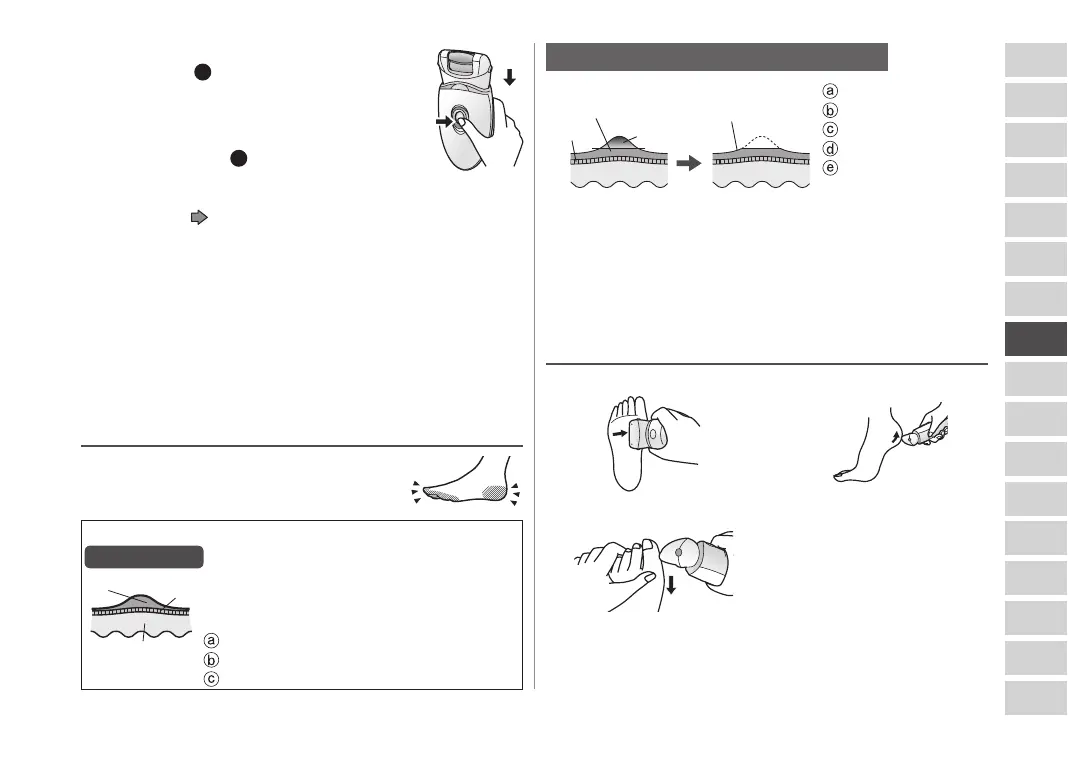 ⓐ
ⓑ
ⓒ
ⓓ
ⓔ

ⓐ
ⓑ
ⓒ