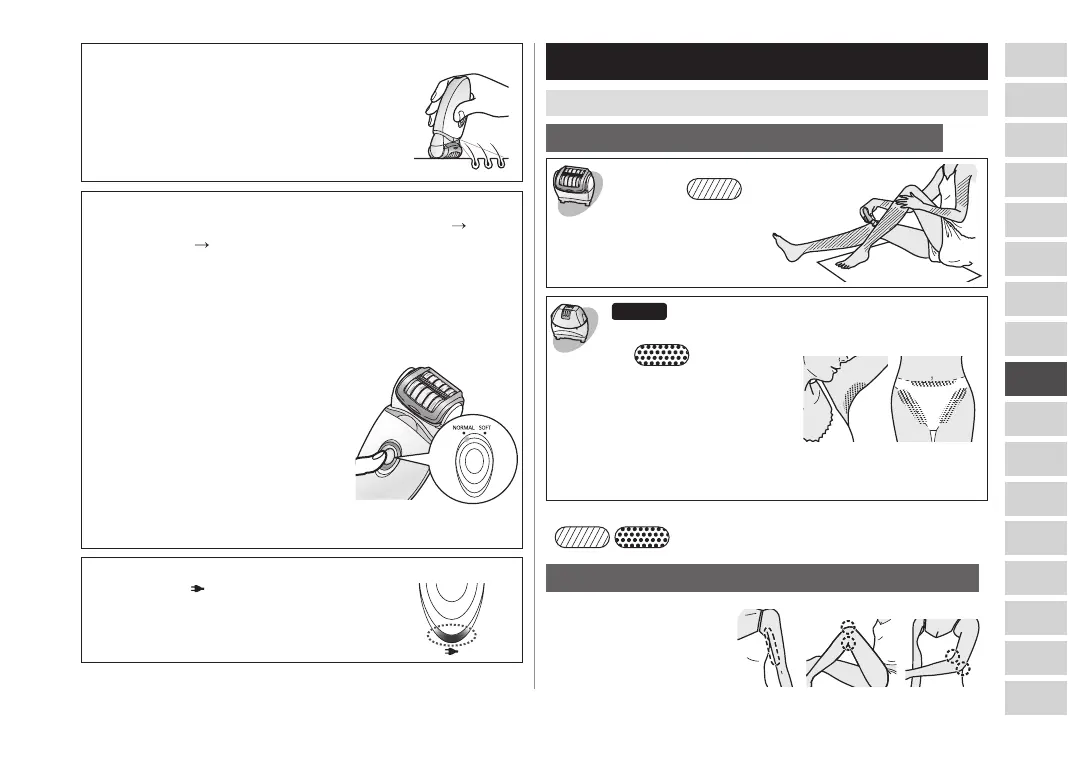 NORMAL SOFT