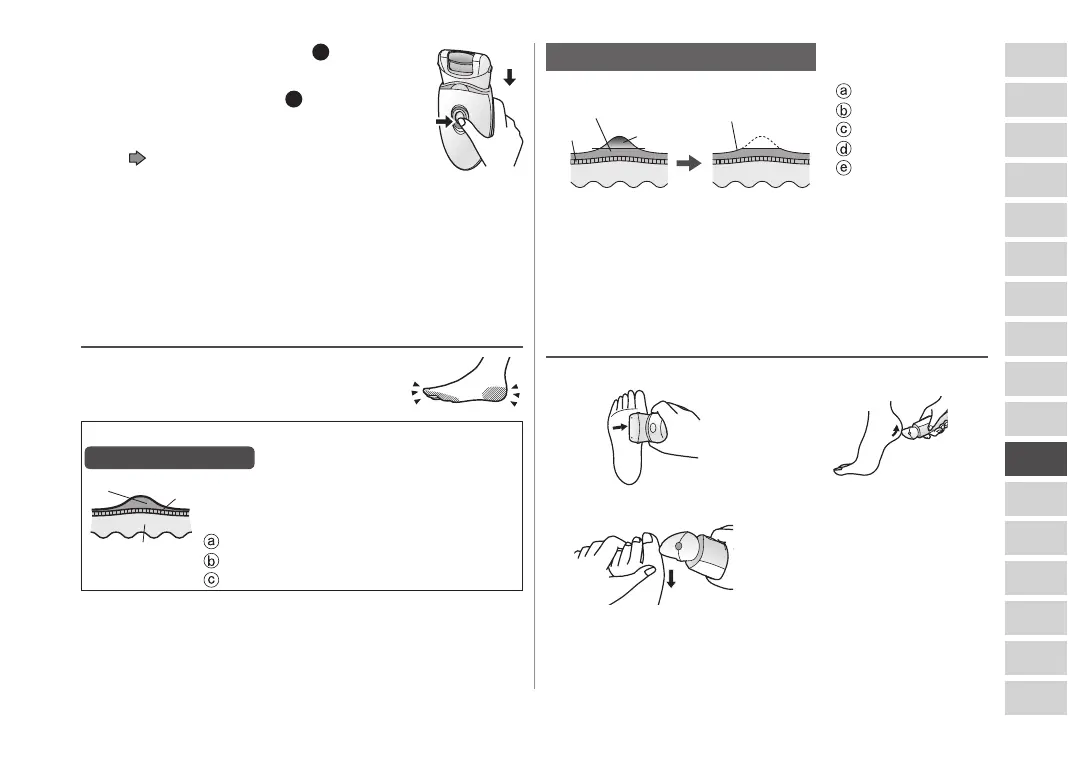 ⓐ
ⓑ
ⓒ
ⓓ
ⓔ

ⓐ
ⓑ
ⓒ