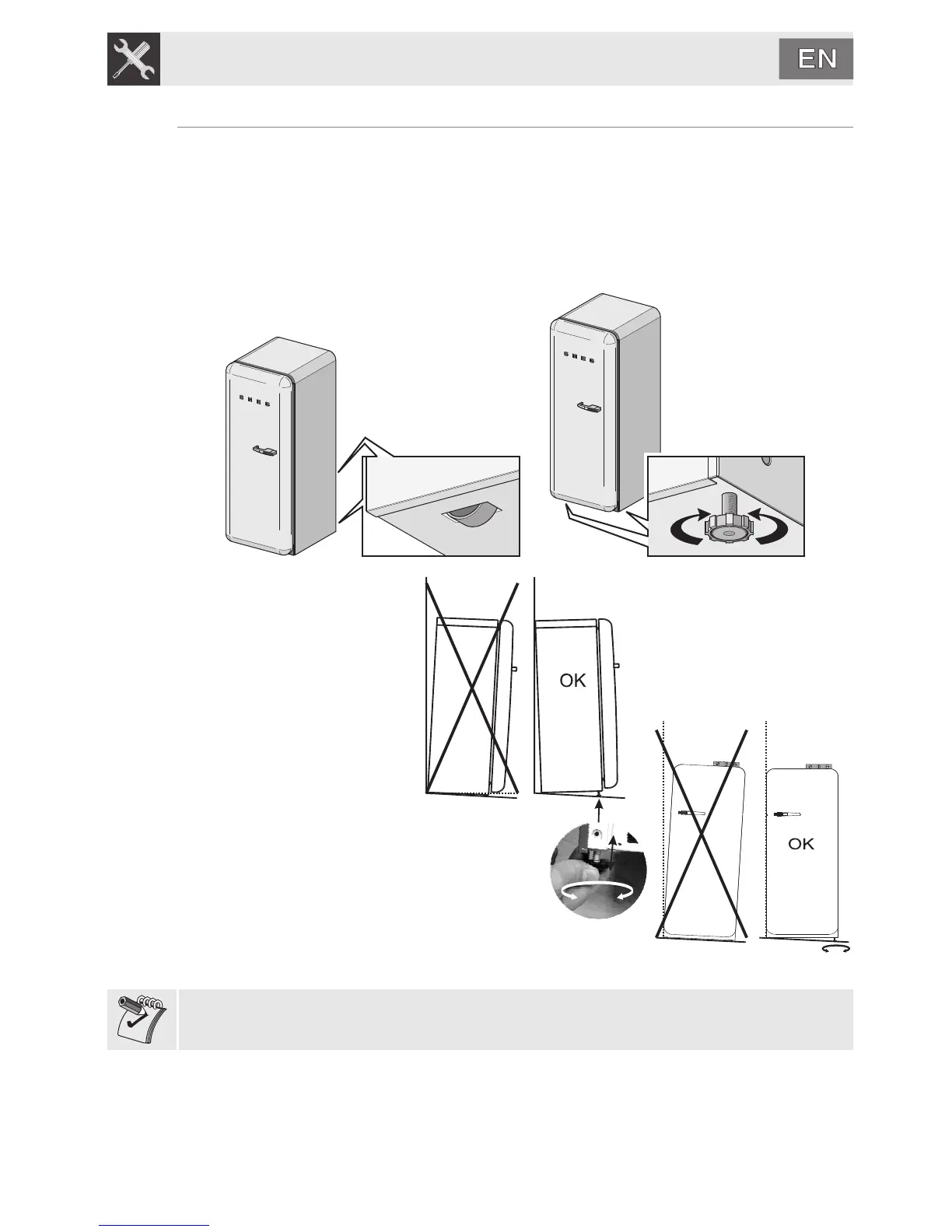 EN

SMEG

SMEG

OK

OK