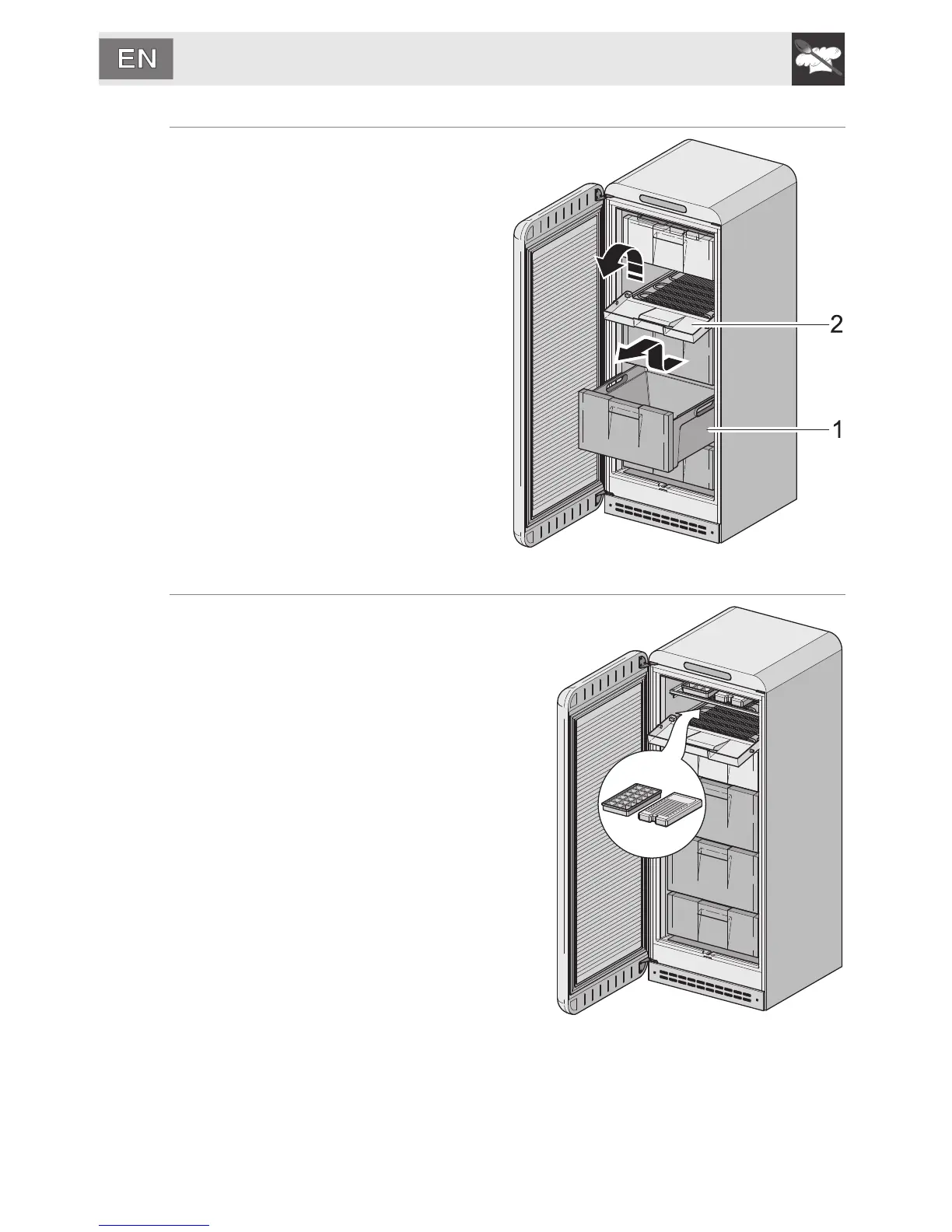 EN

2

1