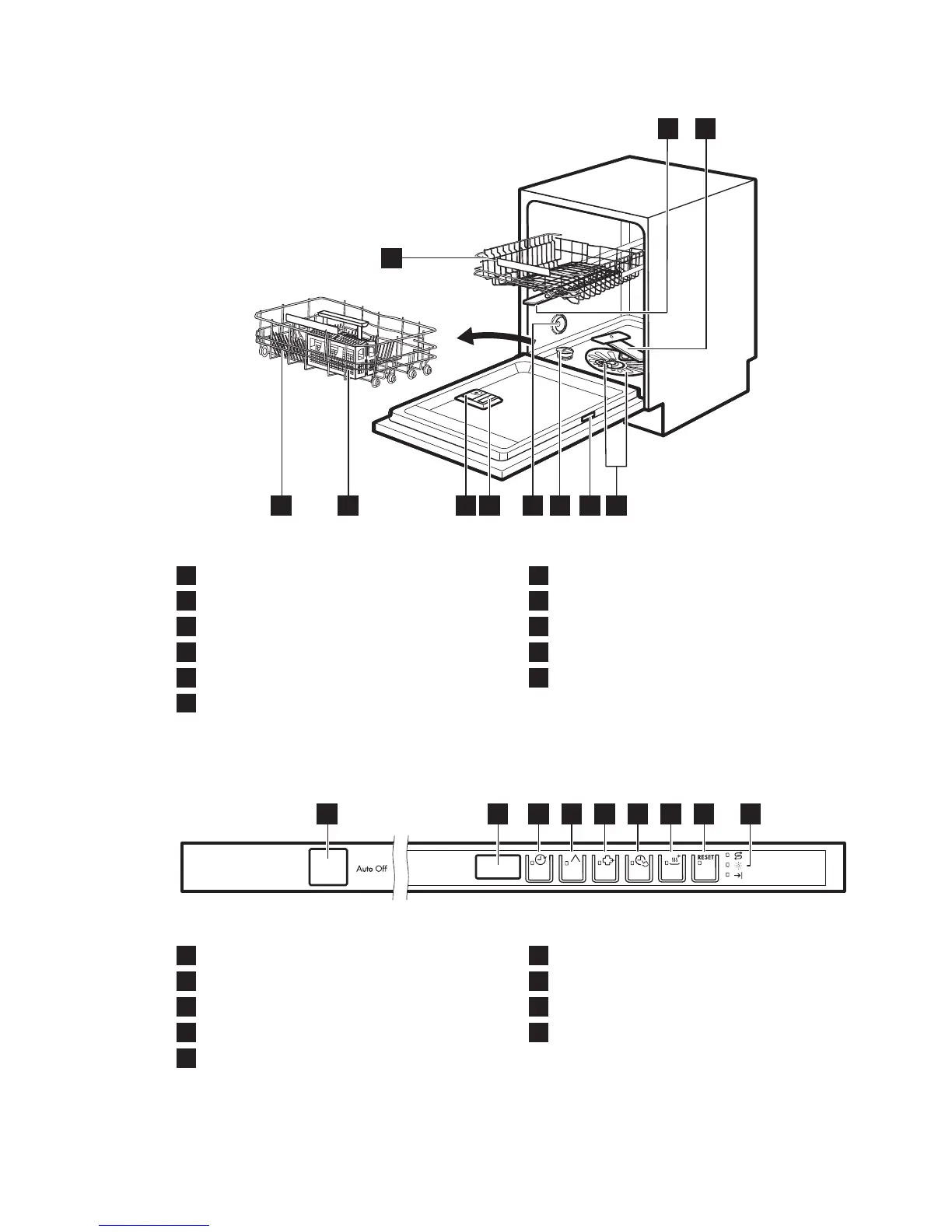 Auto Off

RESET