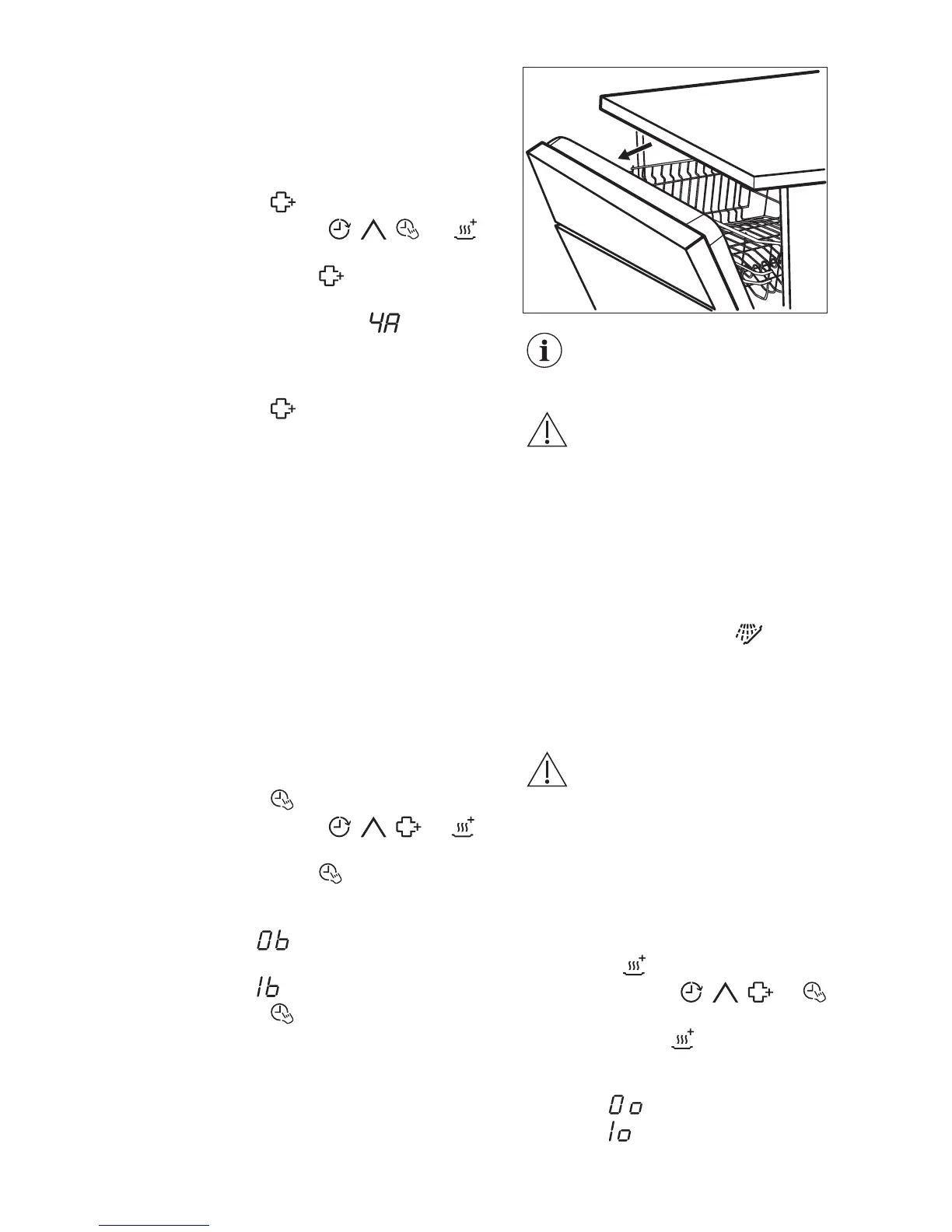 4A

0b

1b

0o

1o