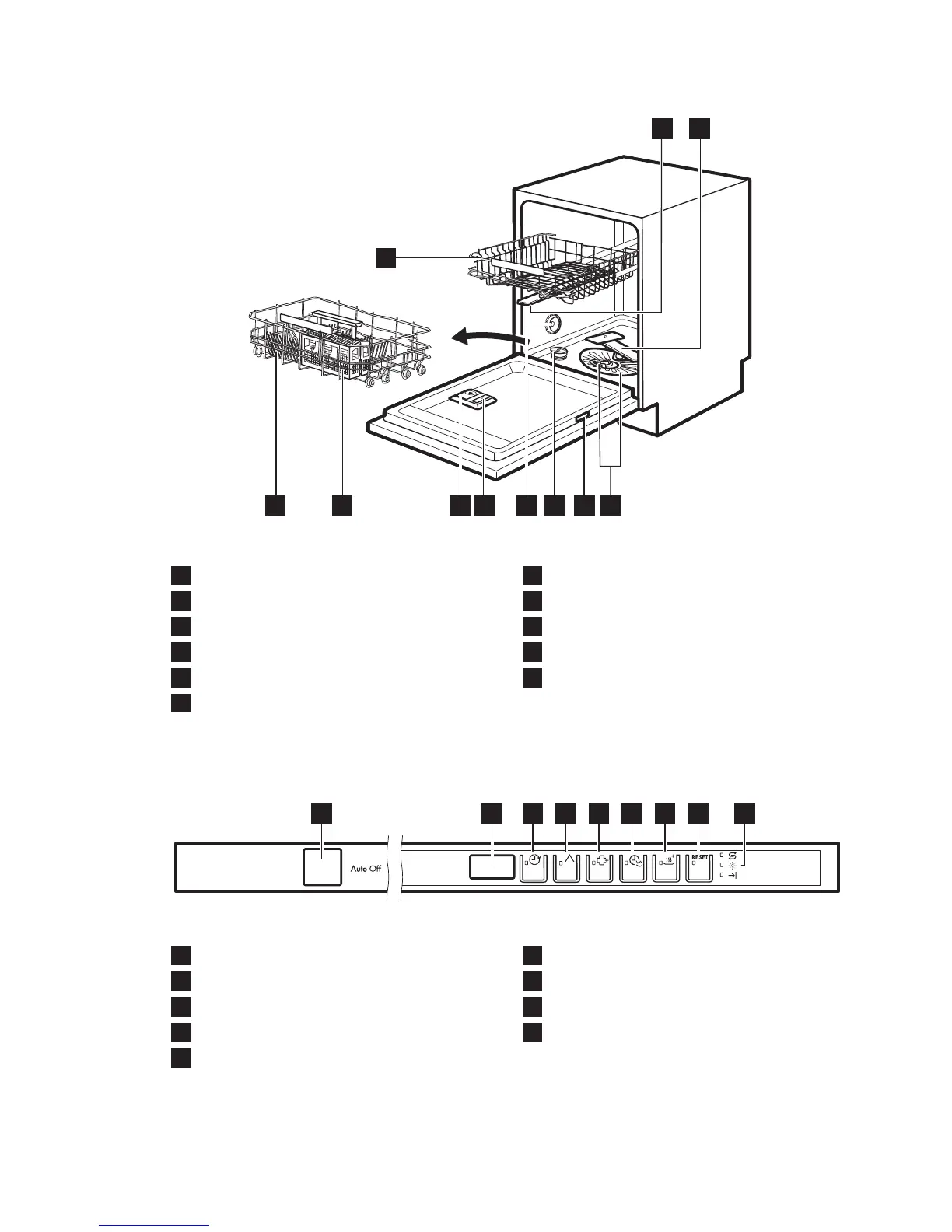 Auto Off

RESET