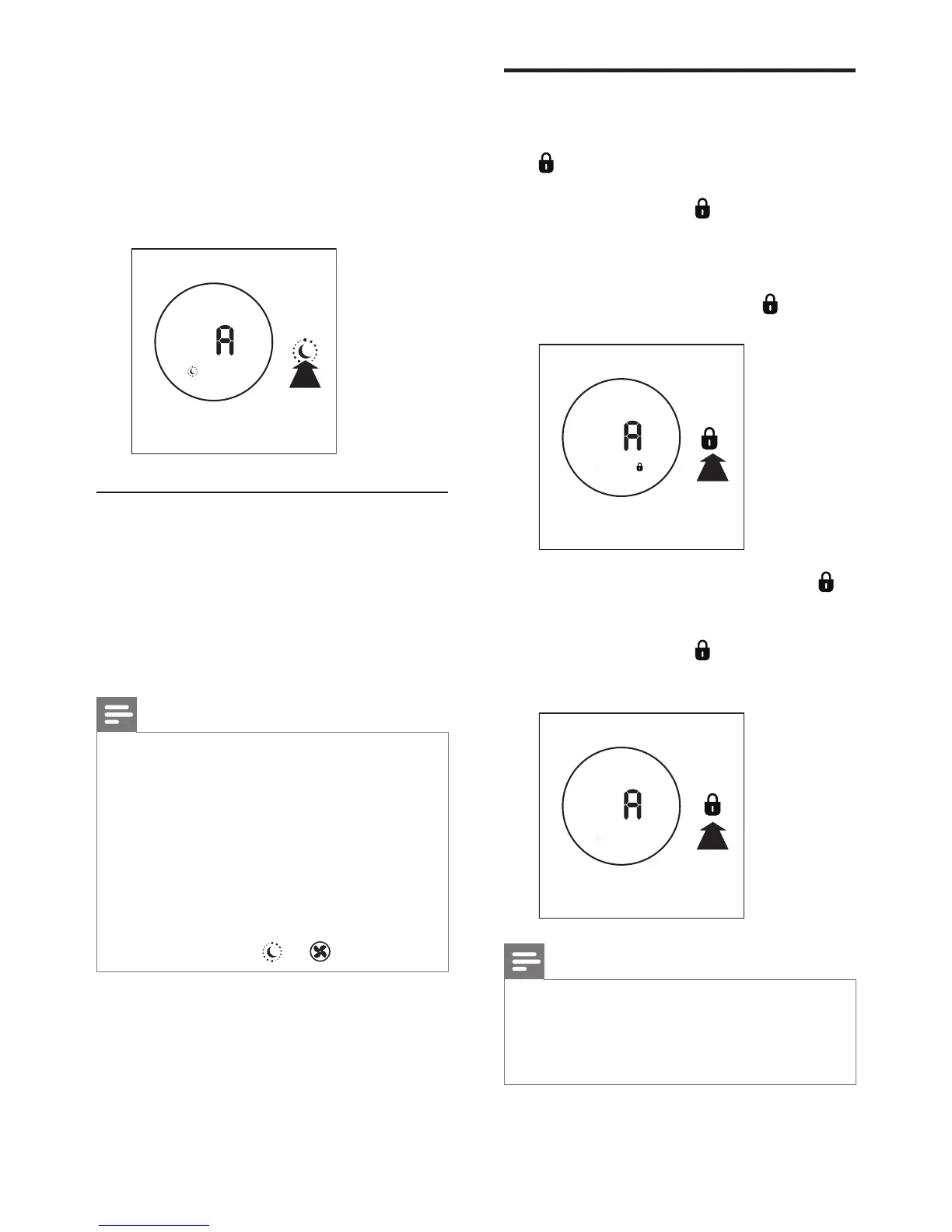 A

A

A