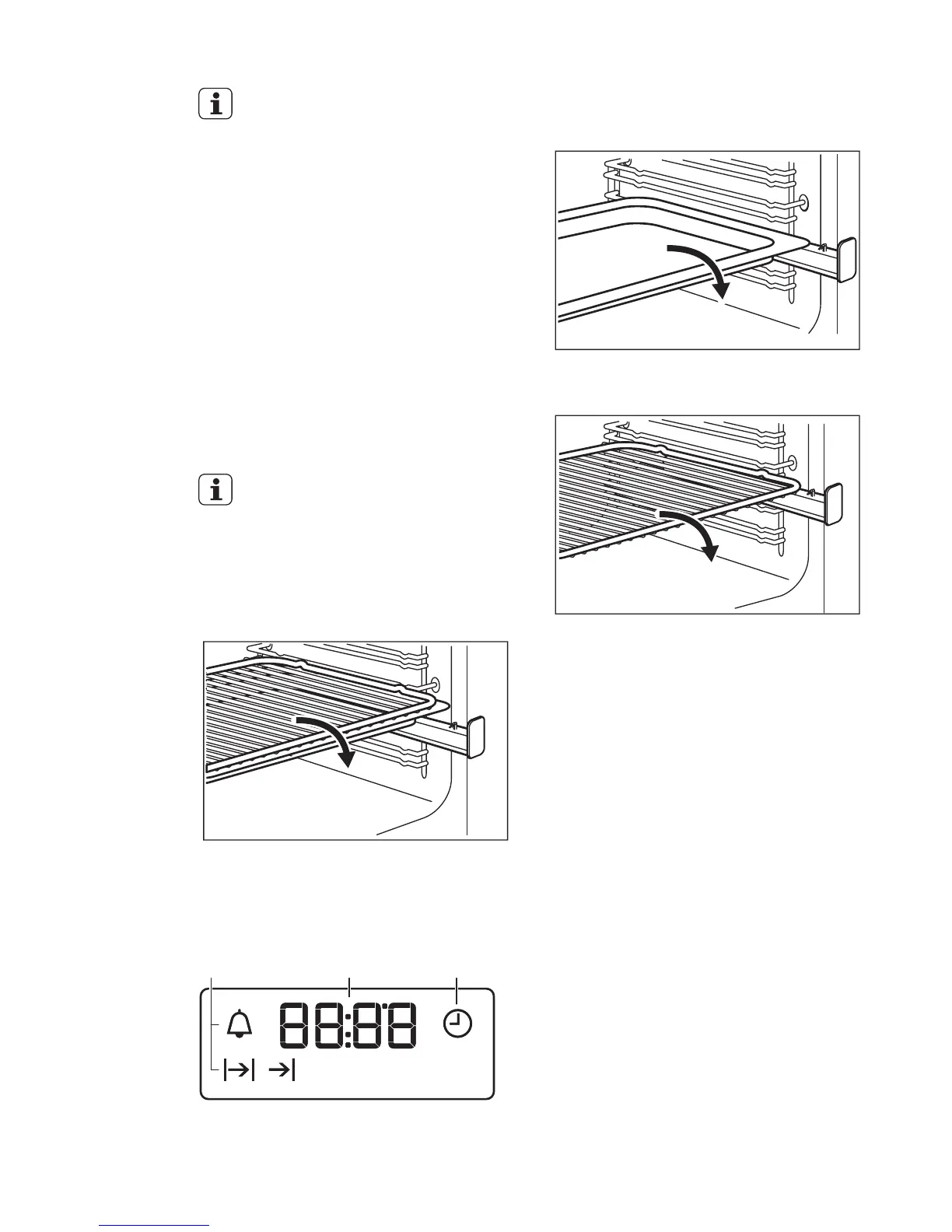 88:88