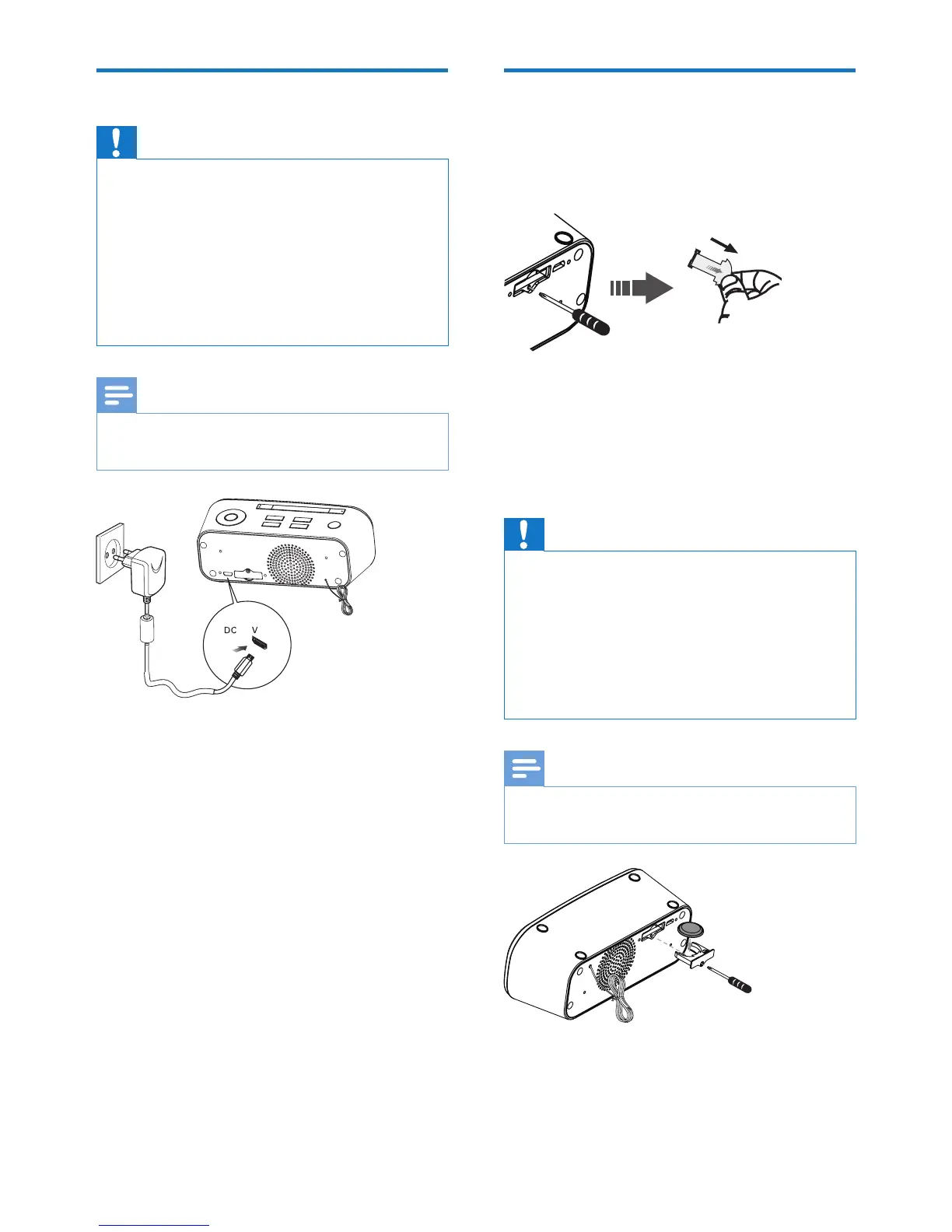 DC V