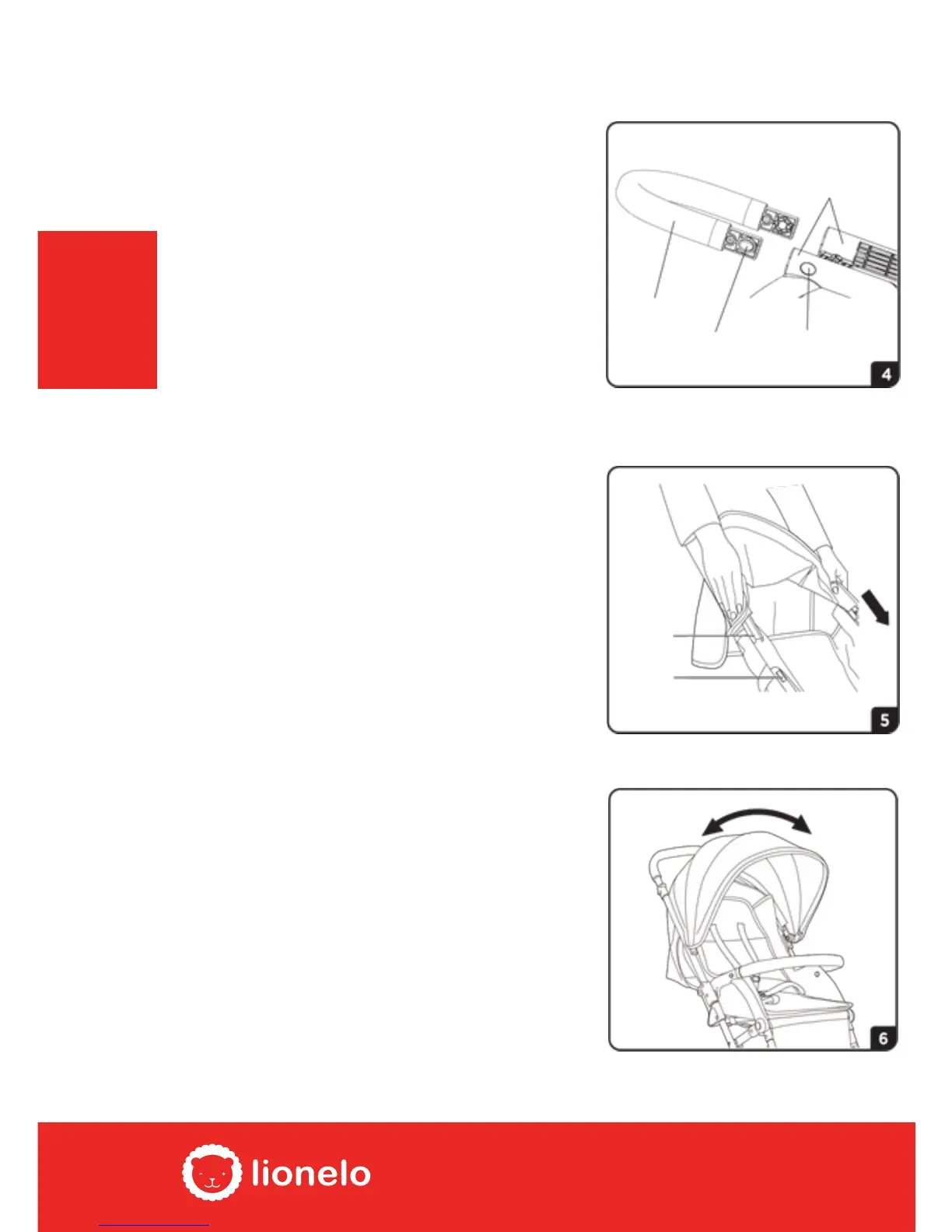 4

5

6

lionelo