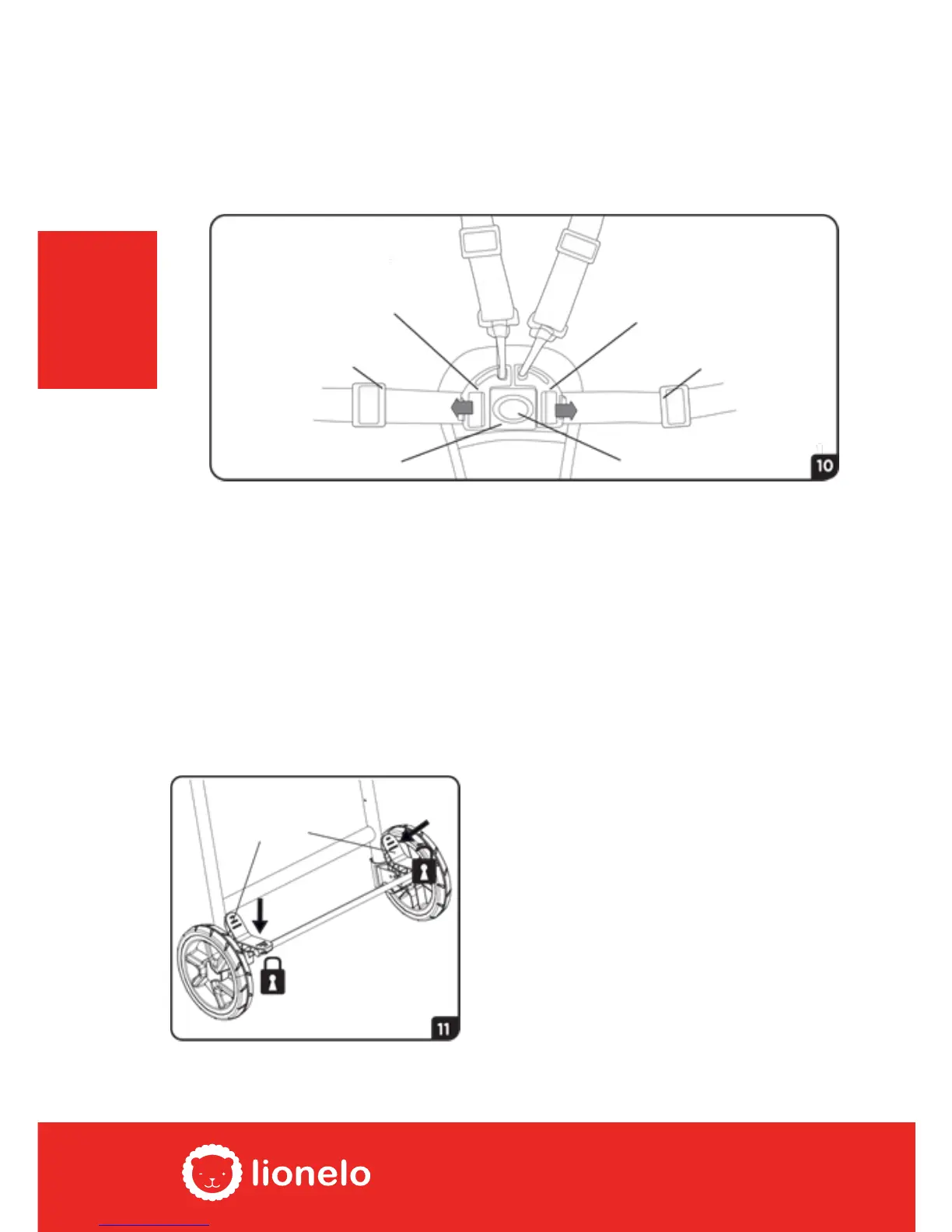 10

11

lionelo