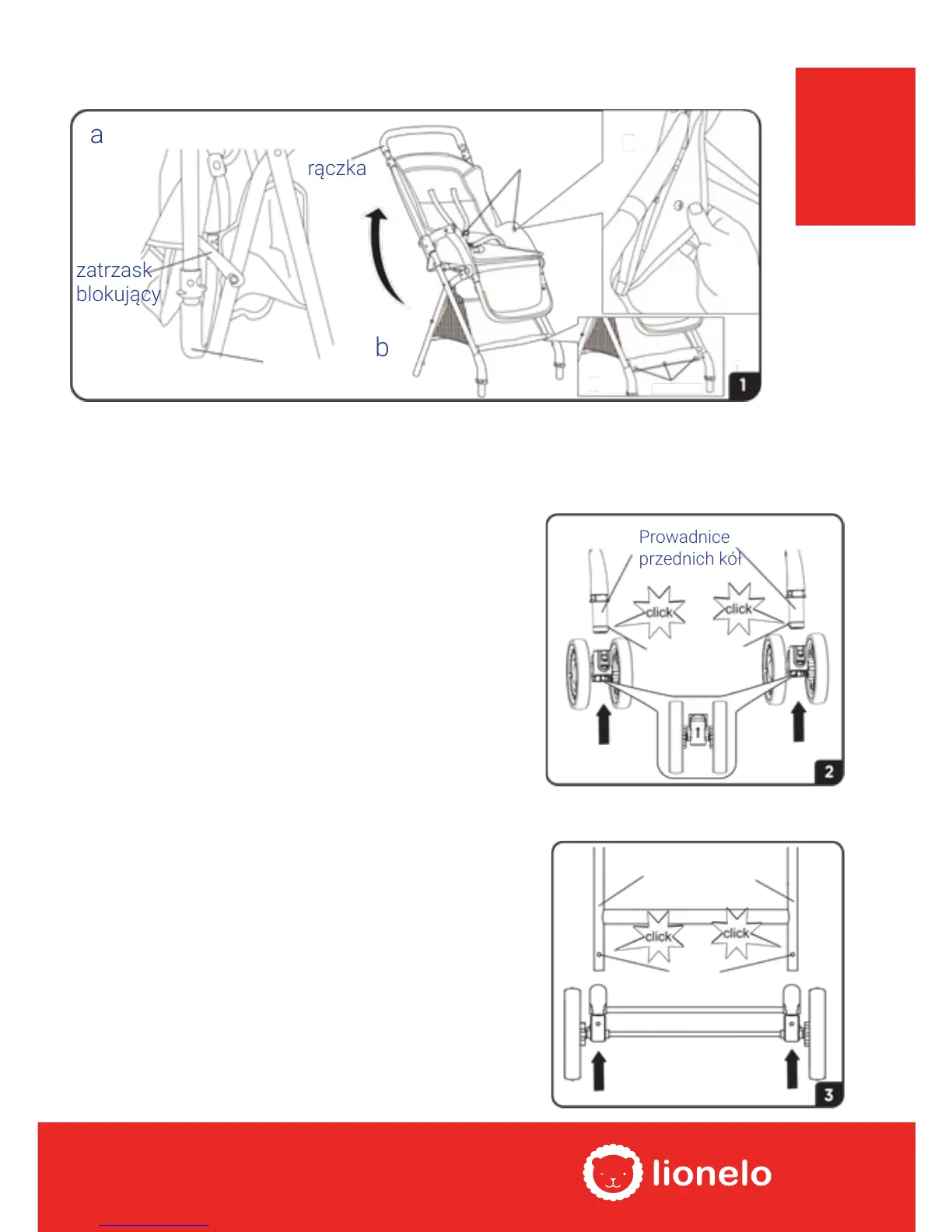 a

rączka

zatrzask blokujący

b

1

Prowadnice przednich kół

click

click

2

click

click

3

lionelo