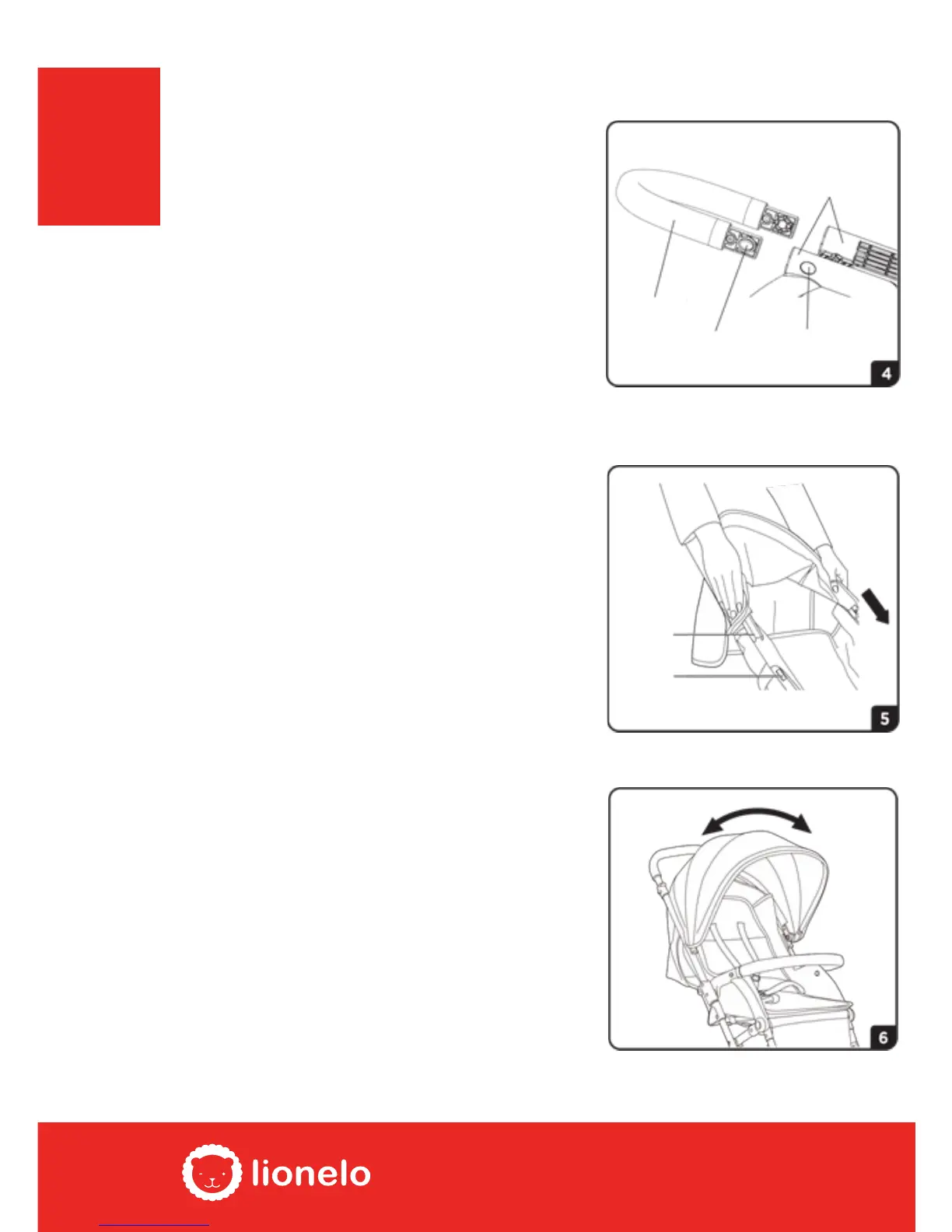 4

5

6

lionelo