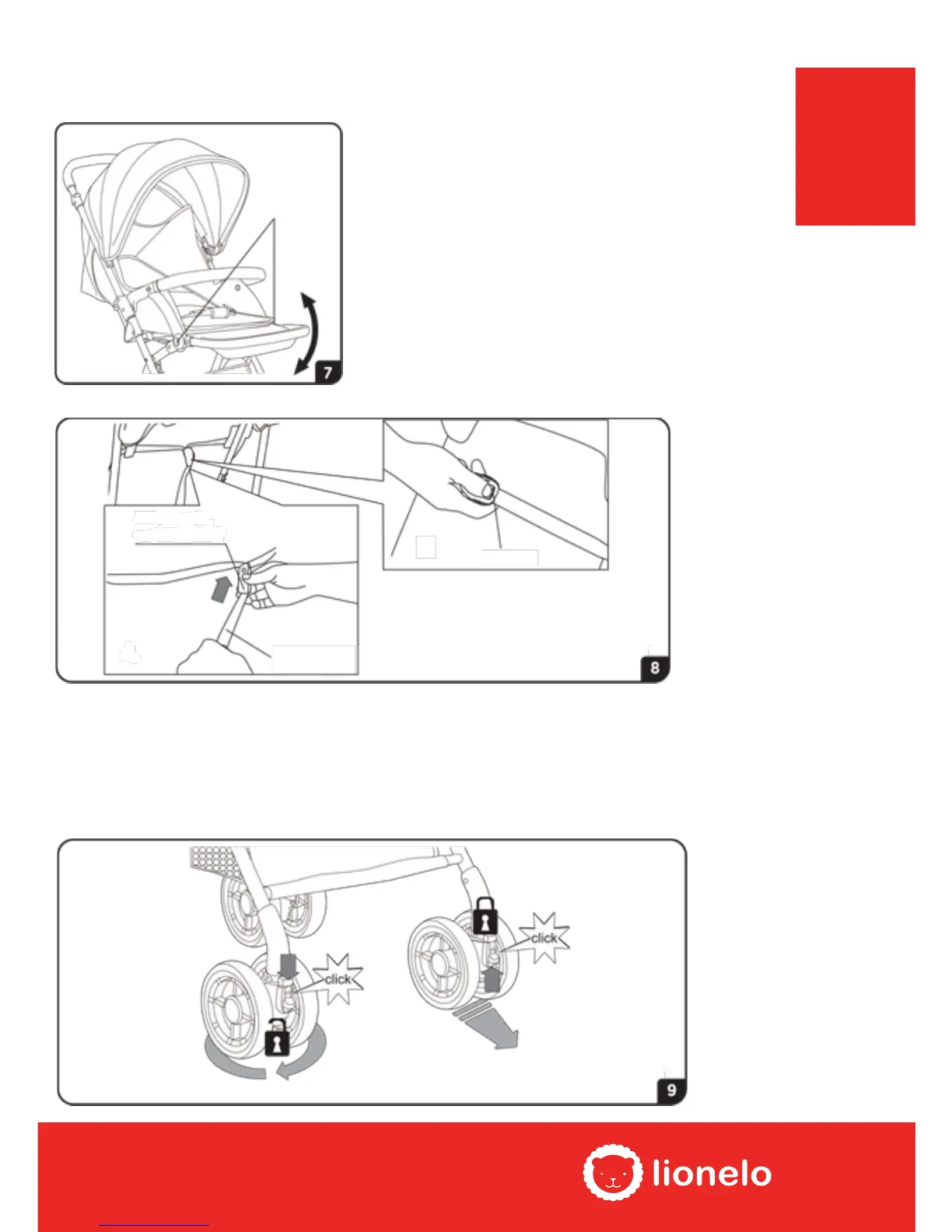 7

8

click

click

9

lionelo