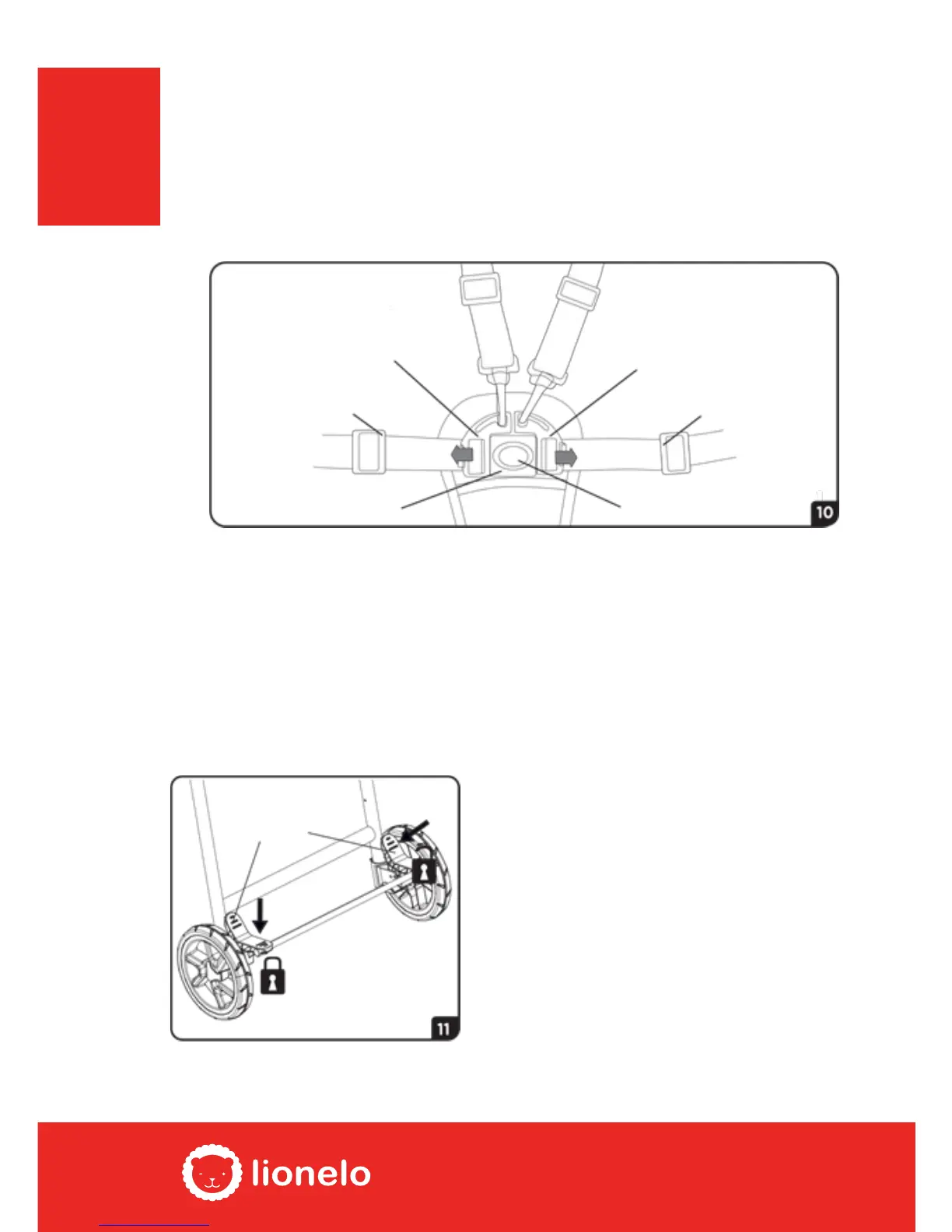 10

11

lionelo