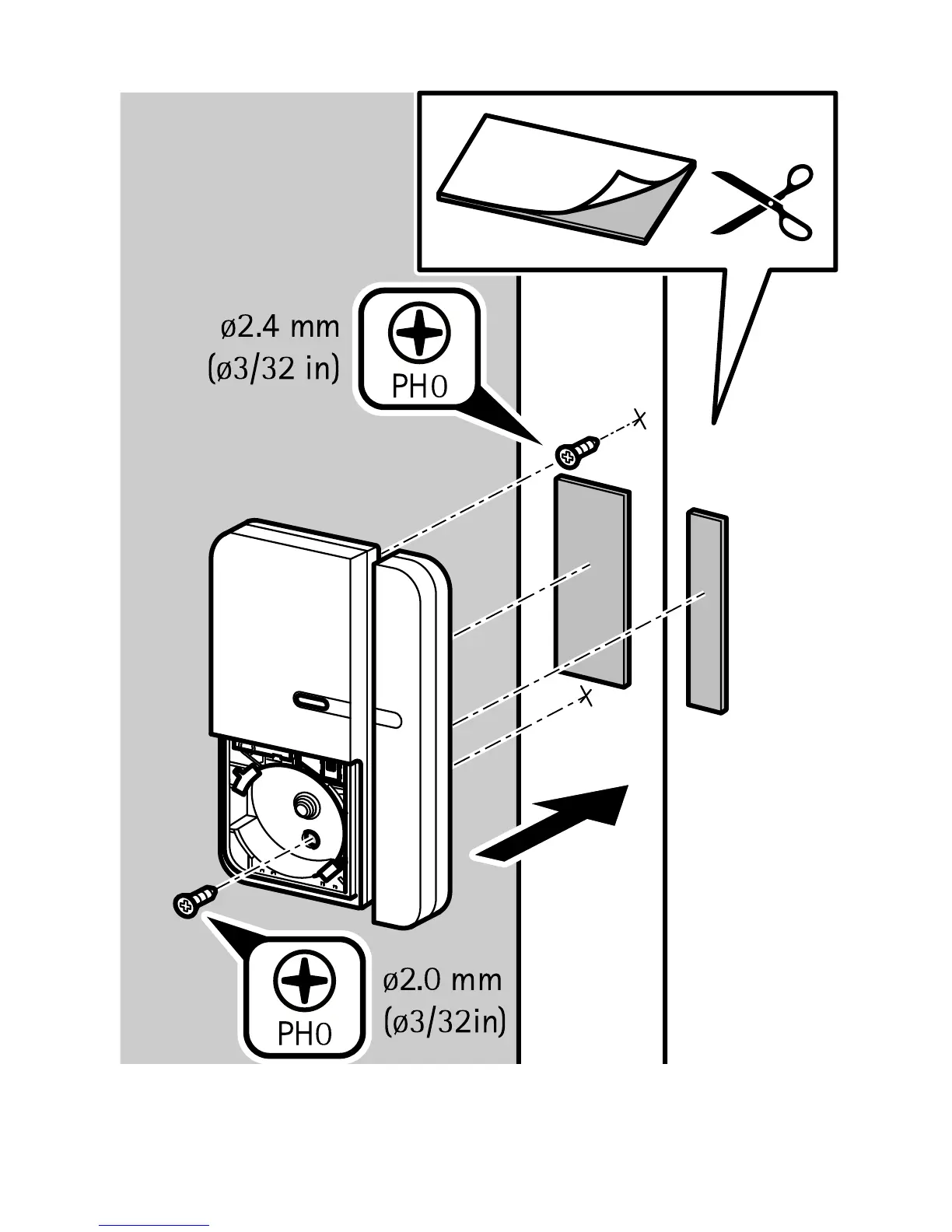 ø2.4 mm
(ø3/32 in)

PH0

PH0

ø2.0 mm
(ø3/32in)