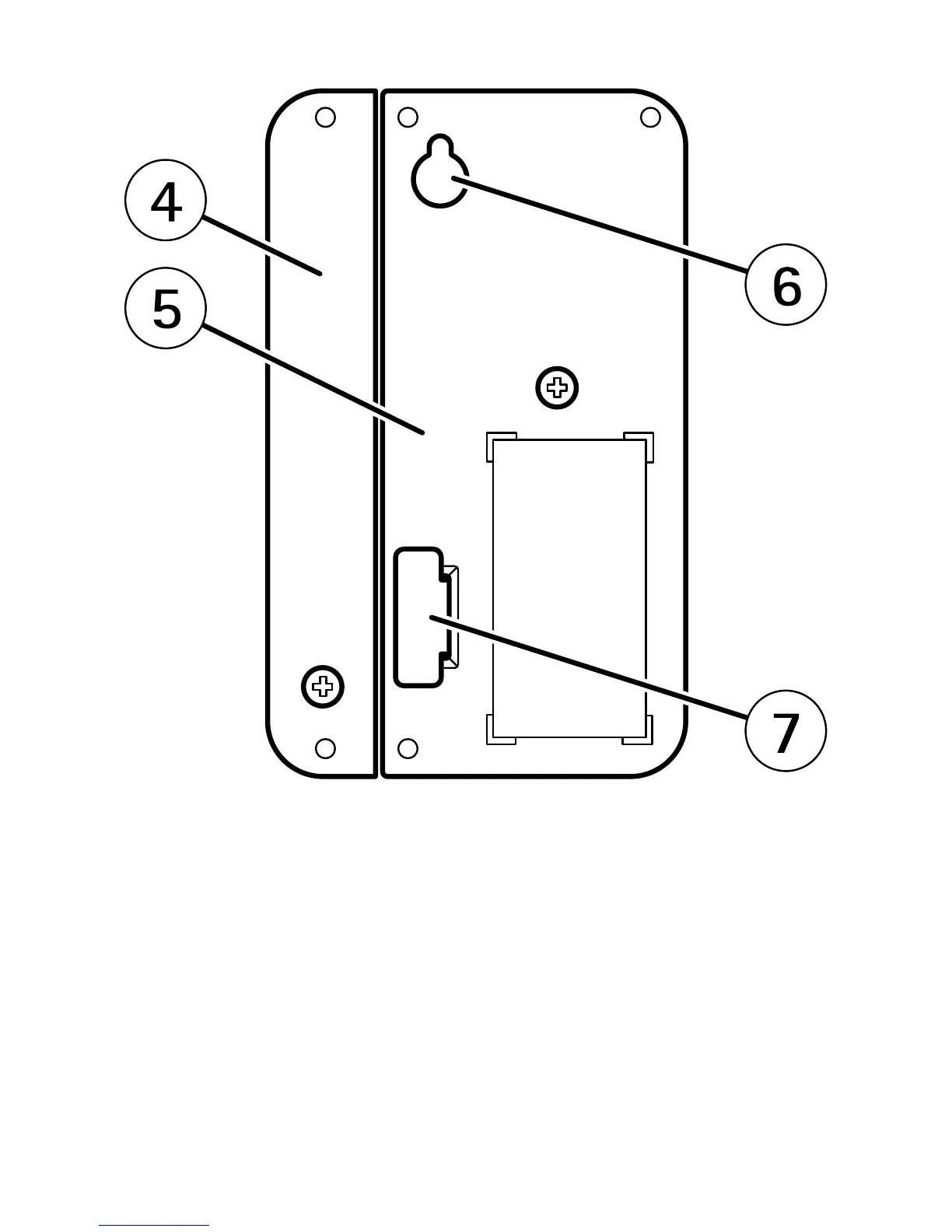 4

5

6

7