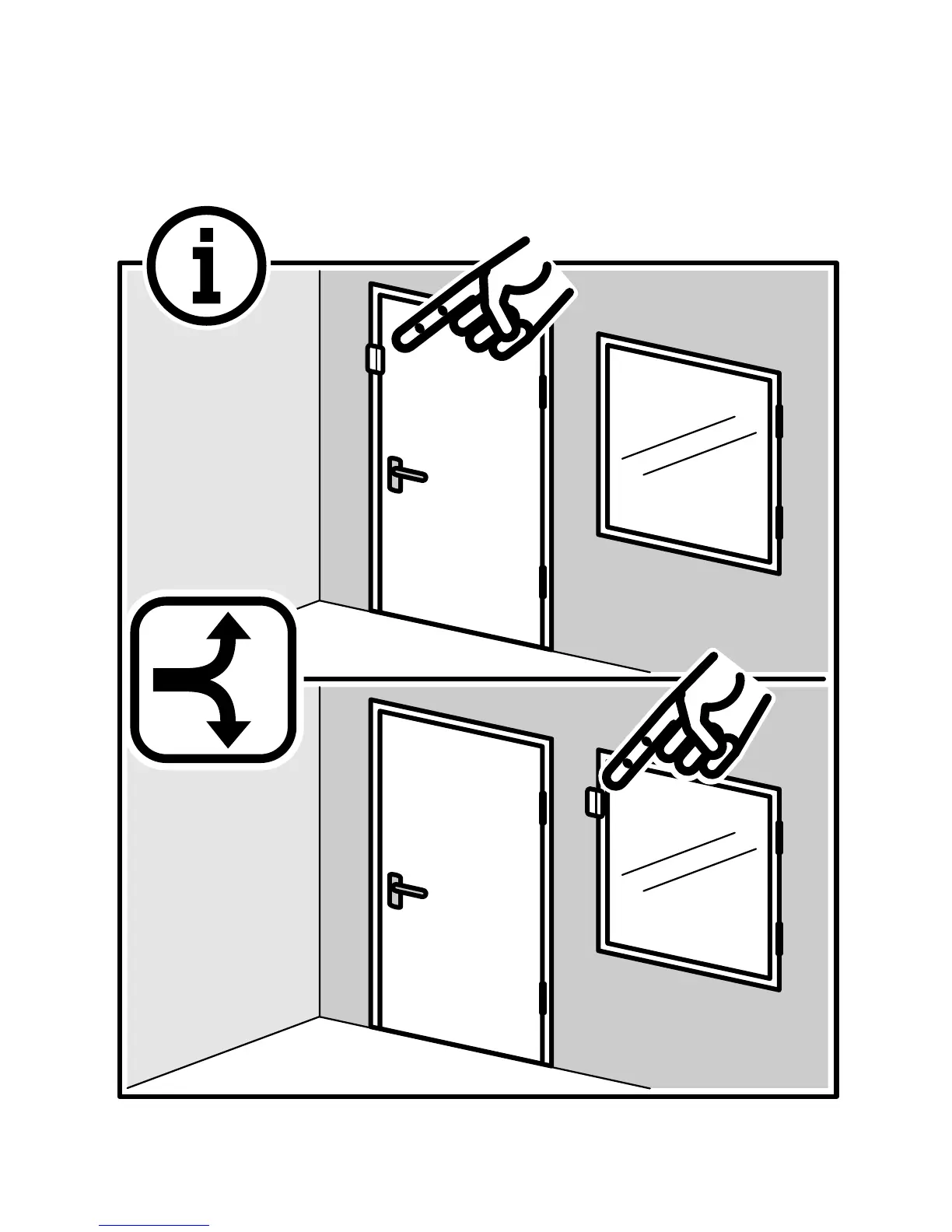 i