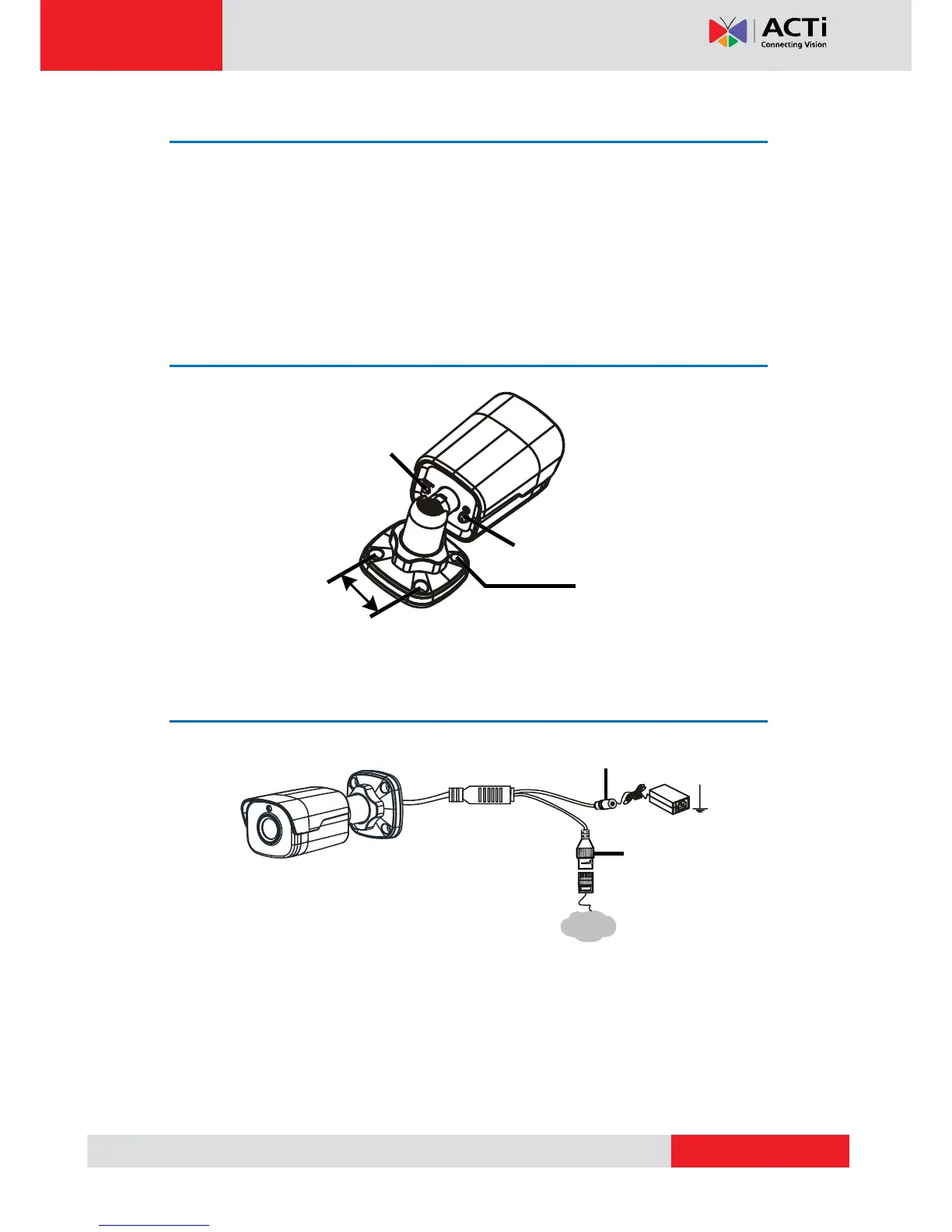 ACTi
Connecting Vision