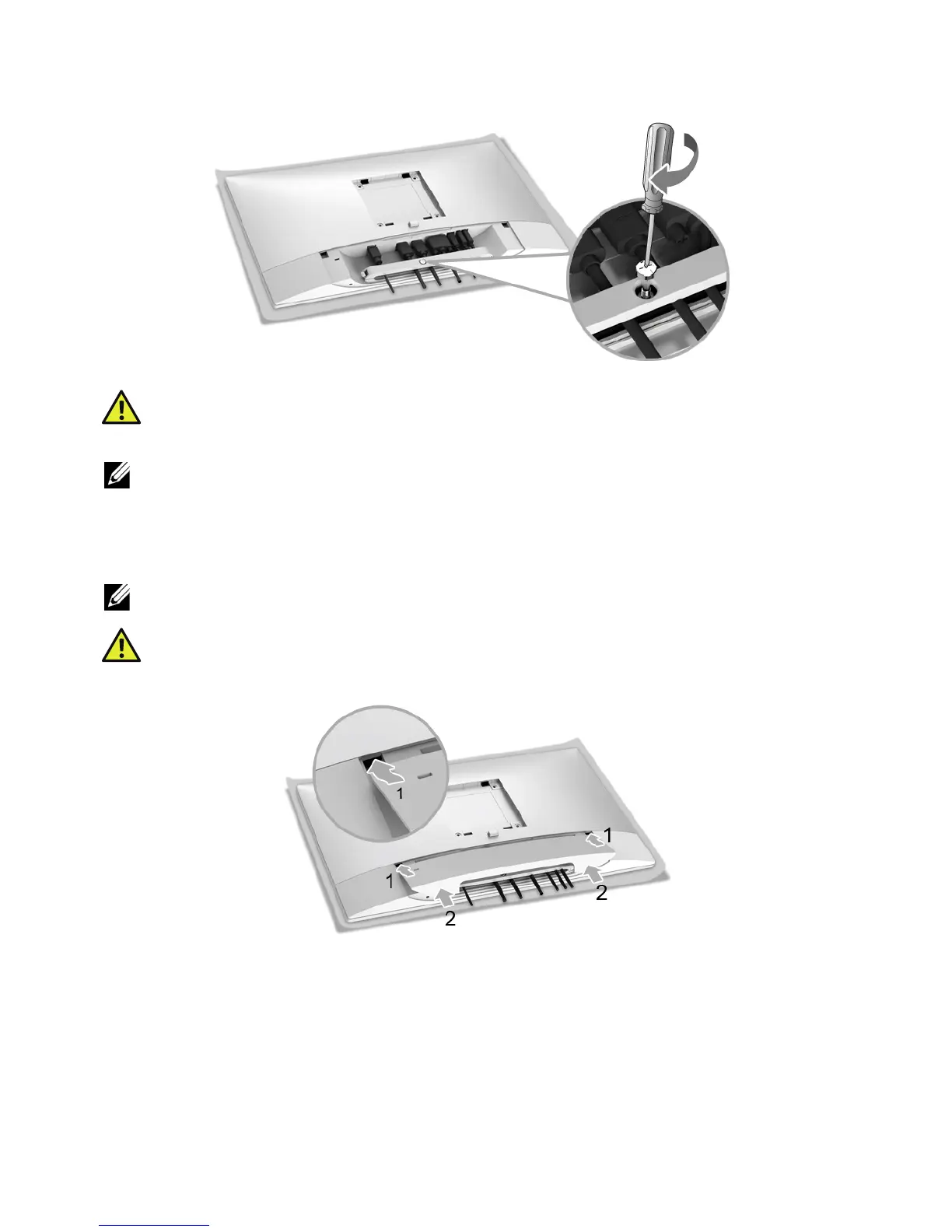 1

1

1

2

2