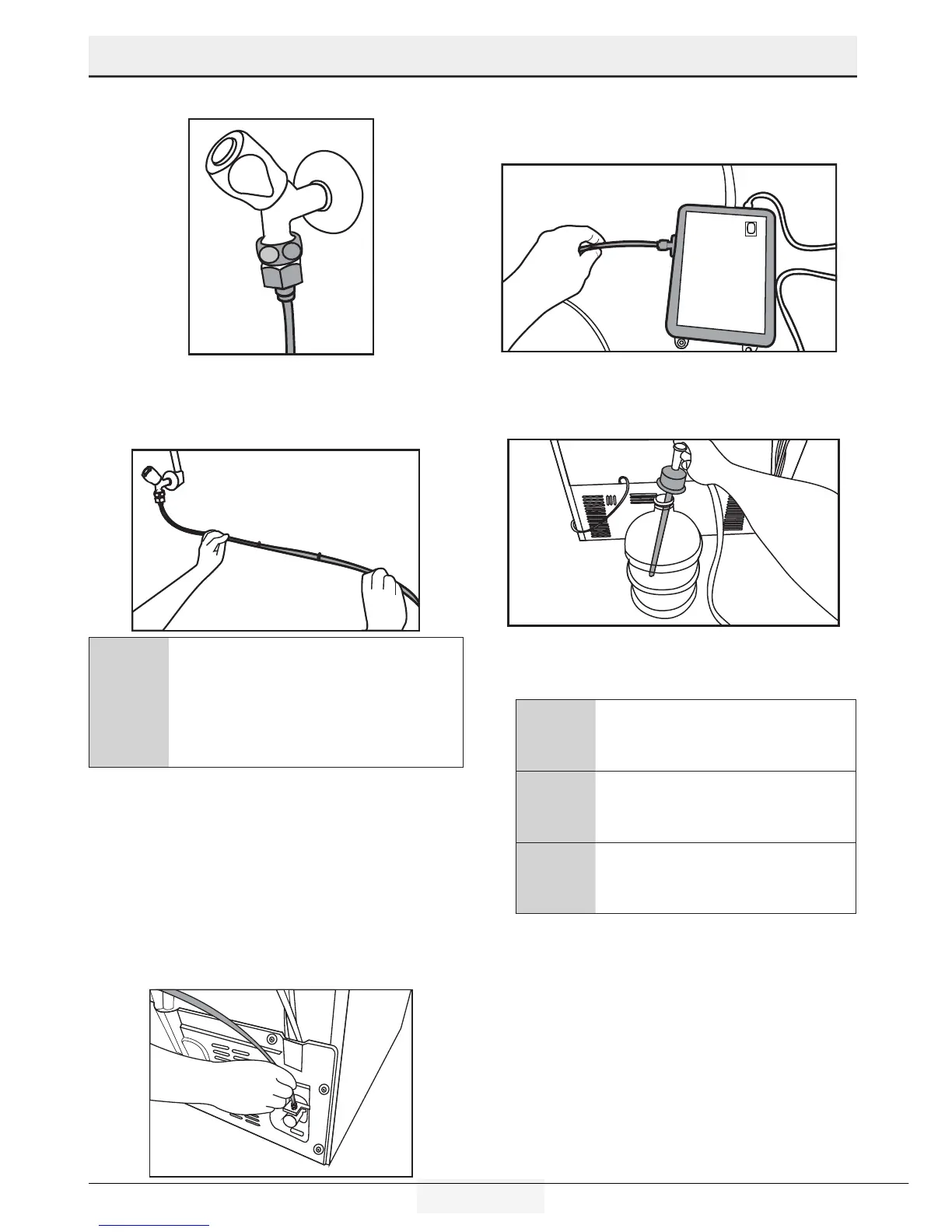 0