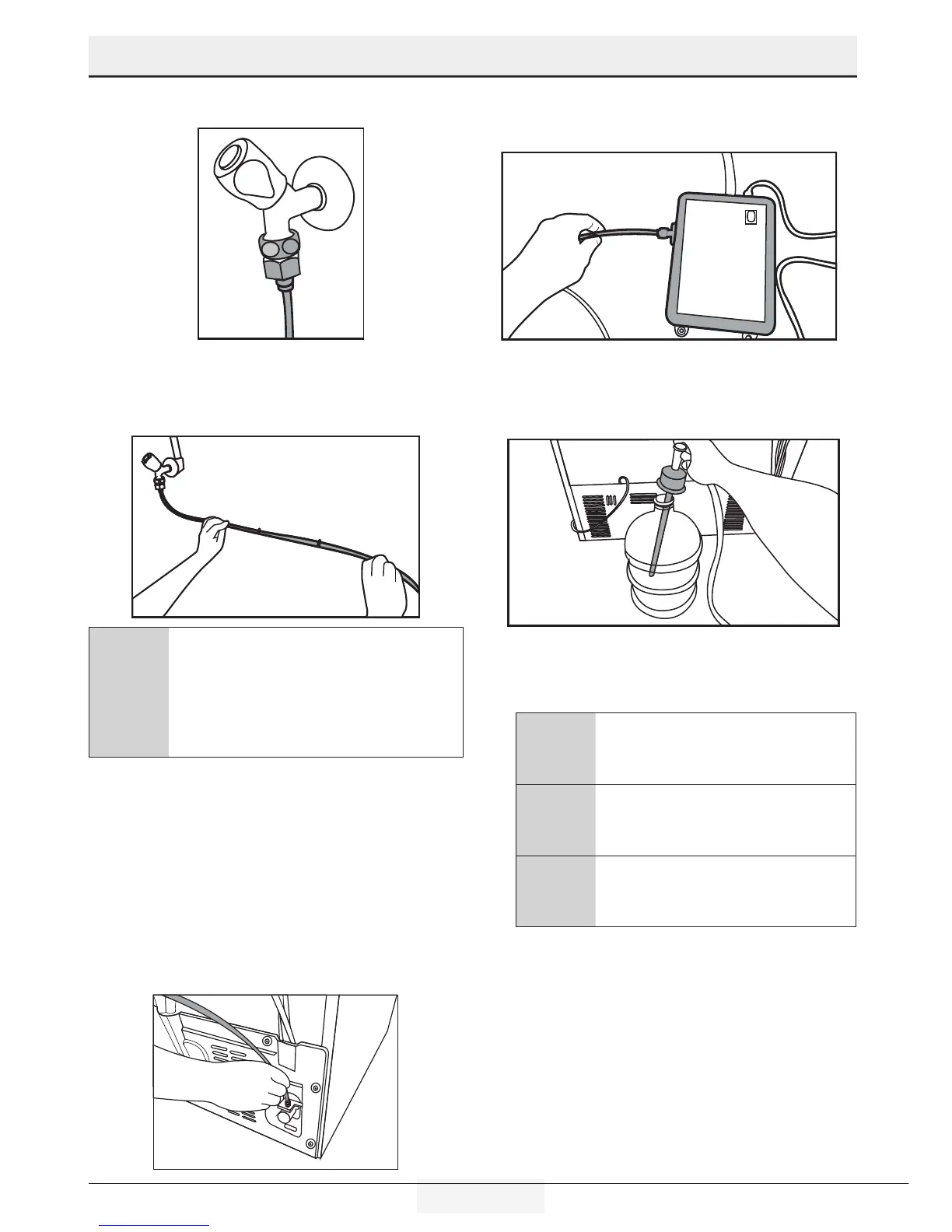 O