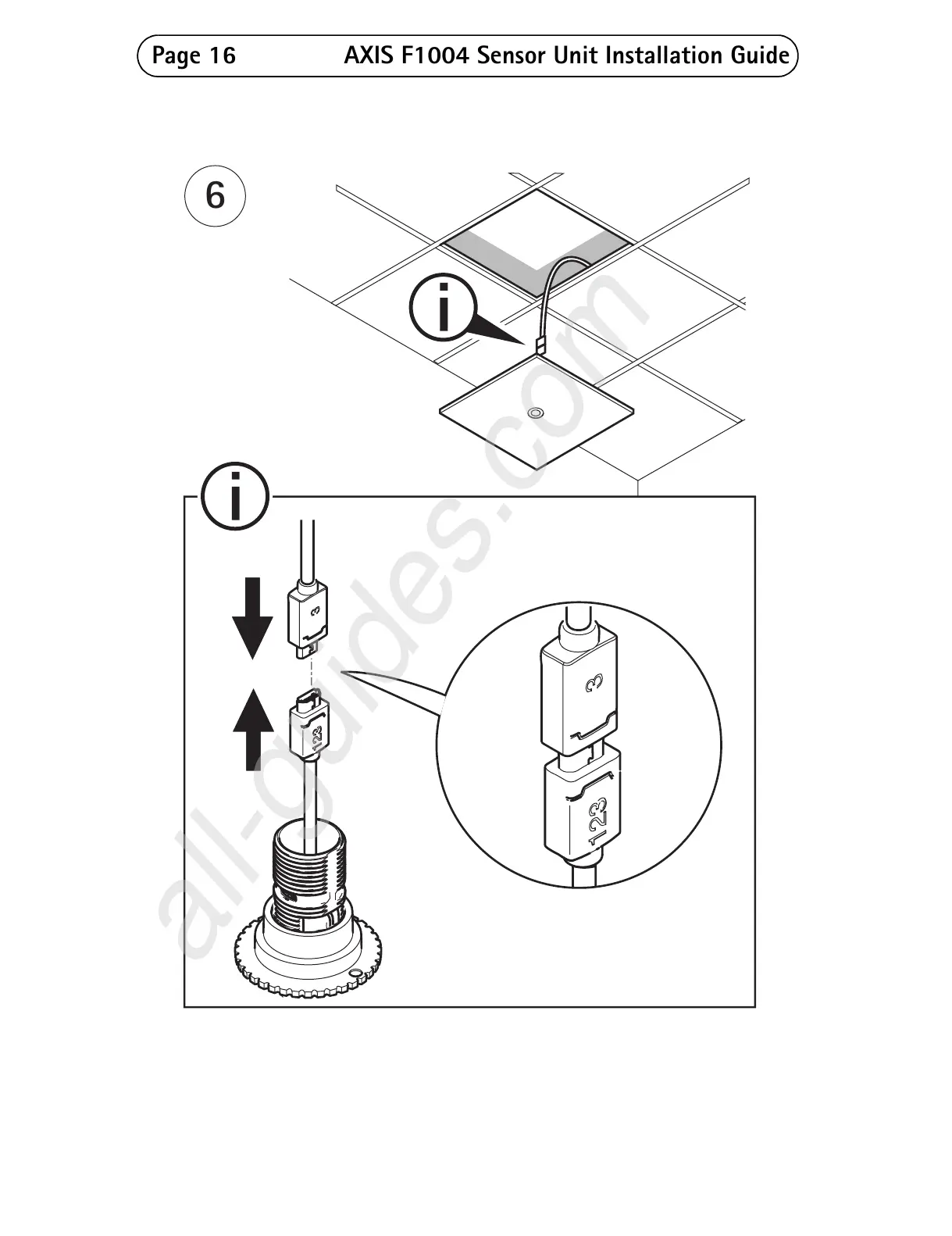 Page 16 AXIS F1004 Sensor Unit Installation Guide

6

i

i

3

123

3

123

all-guides.com