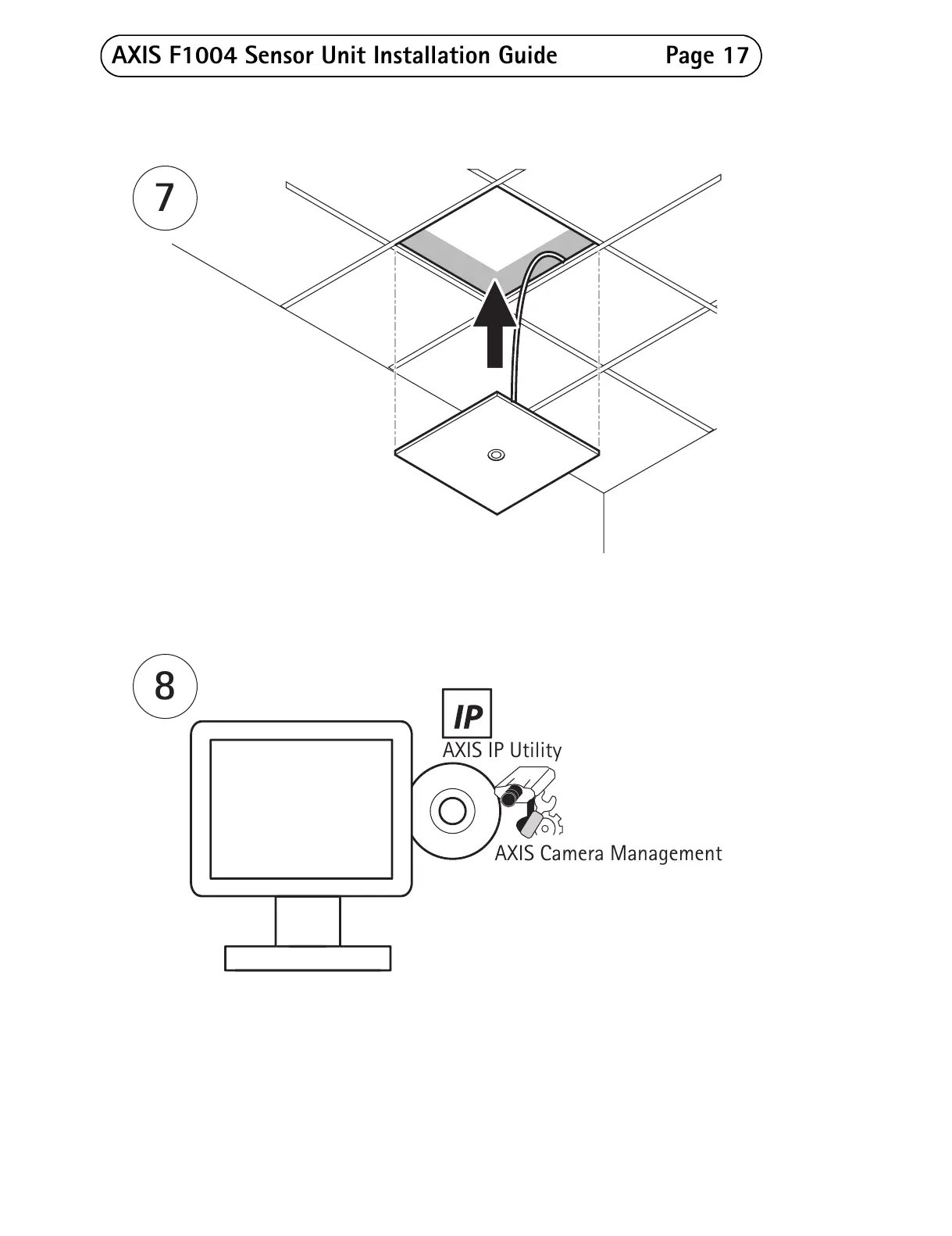 AXIS F1004 Sensor Unit Installation Guide Page 17

7

8

IP
AXIS IP Utility

AXIS Camera Management